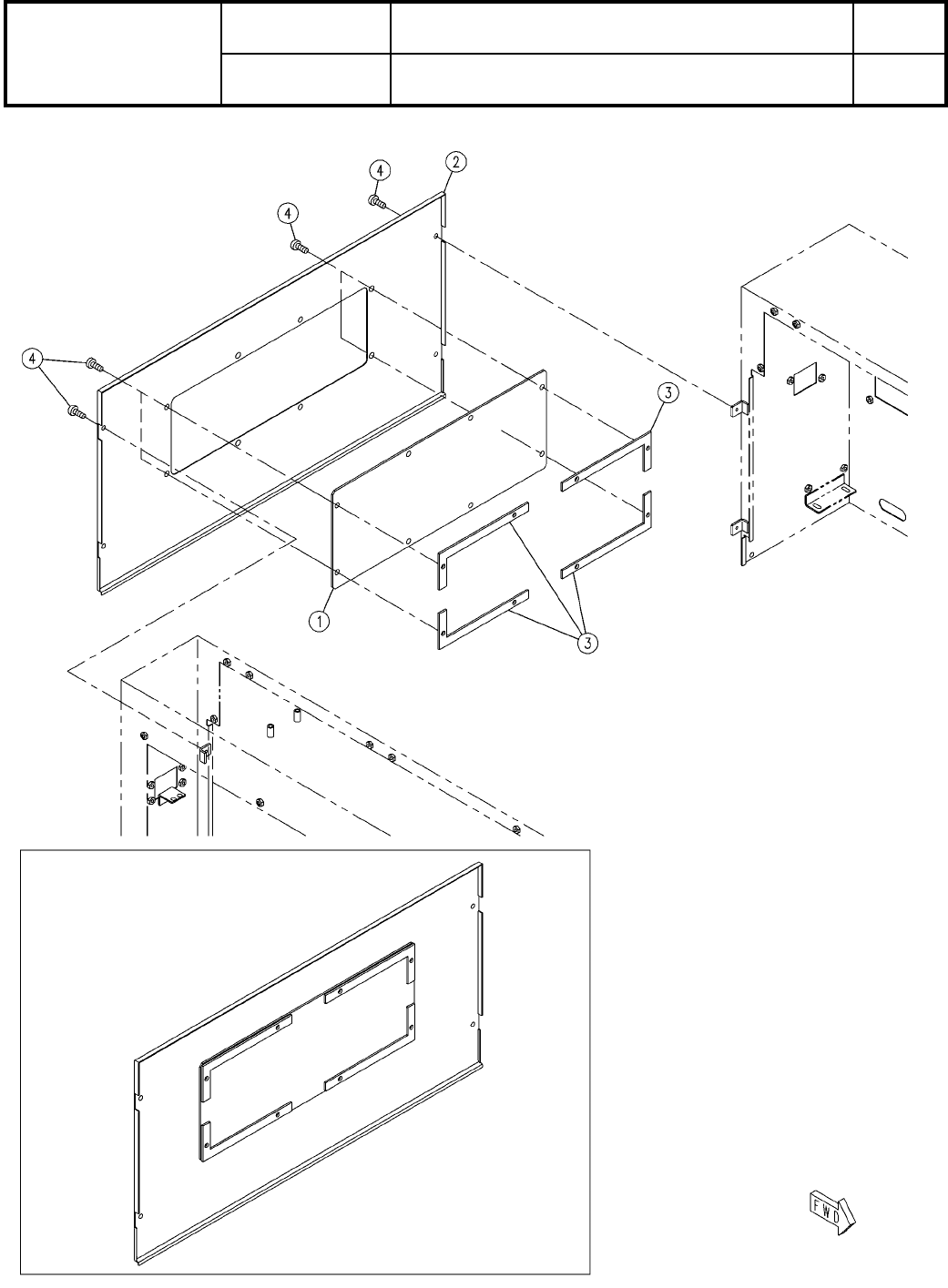 4
2
4
4
3
1
3
FWD