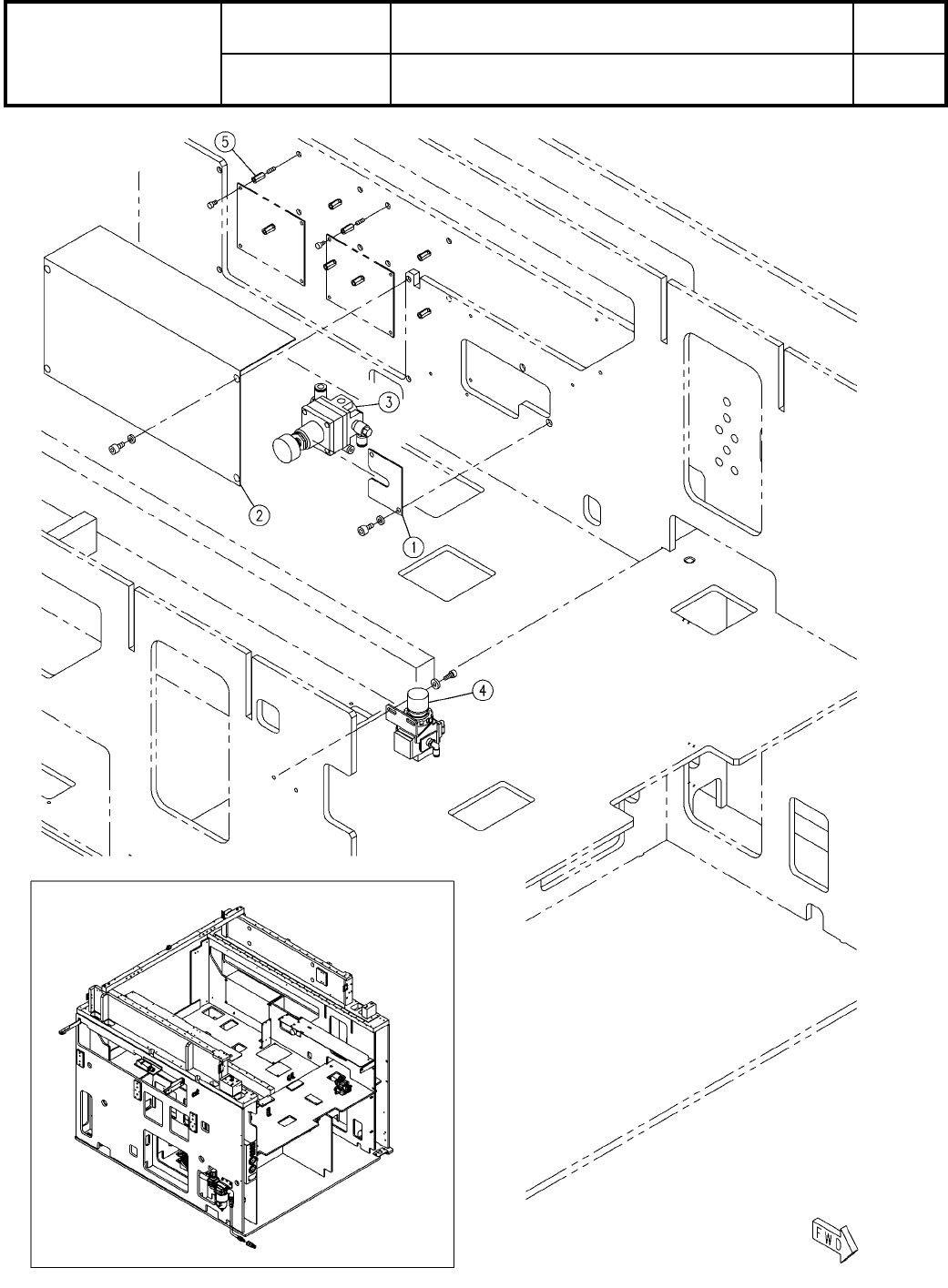 5
3
2
1
4
FWD