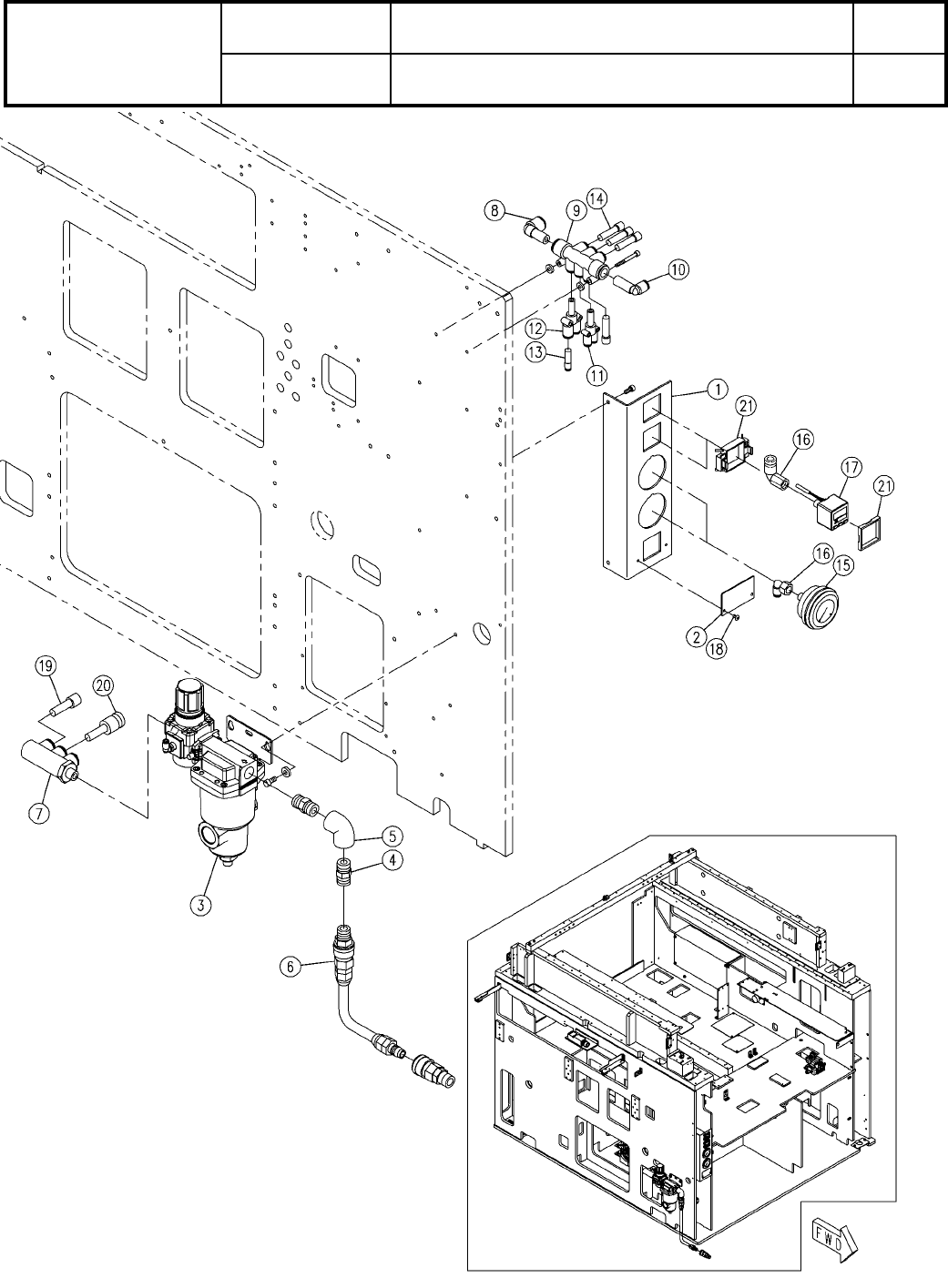 8
9
14
10
12
13
11
1
21
16
17
21
16
15
2
18
19
20
7
3
5
4
6
FWD