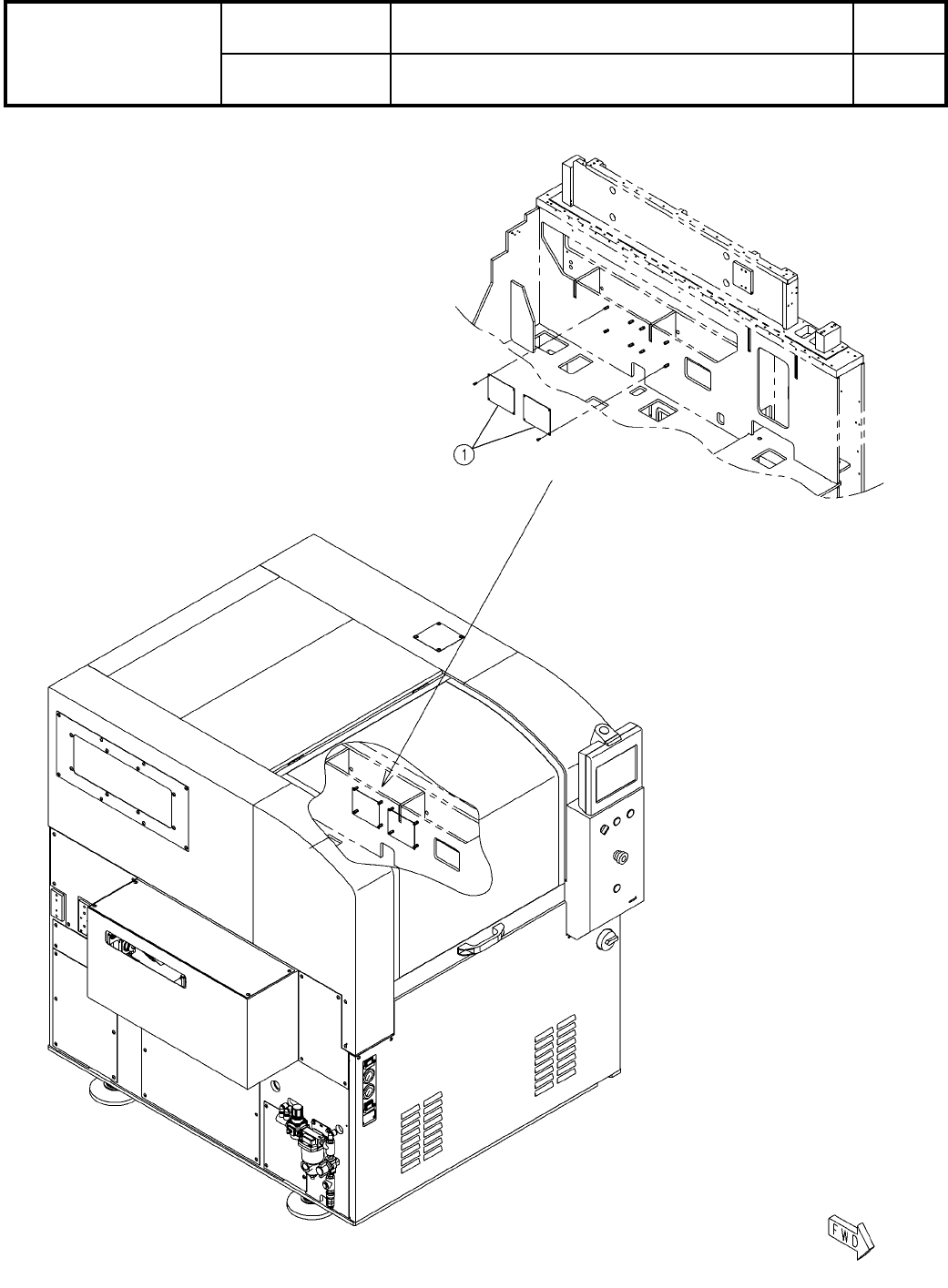 1

FWD