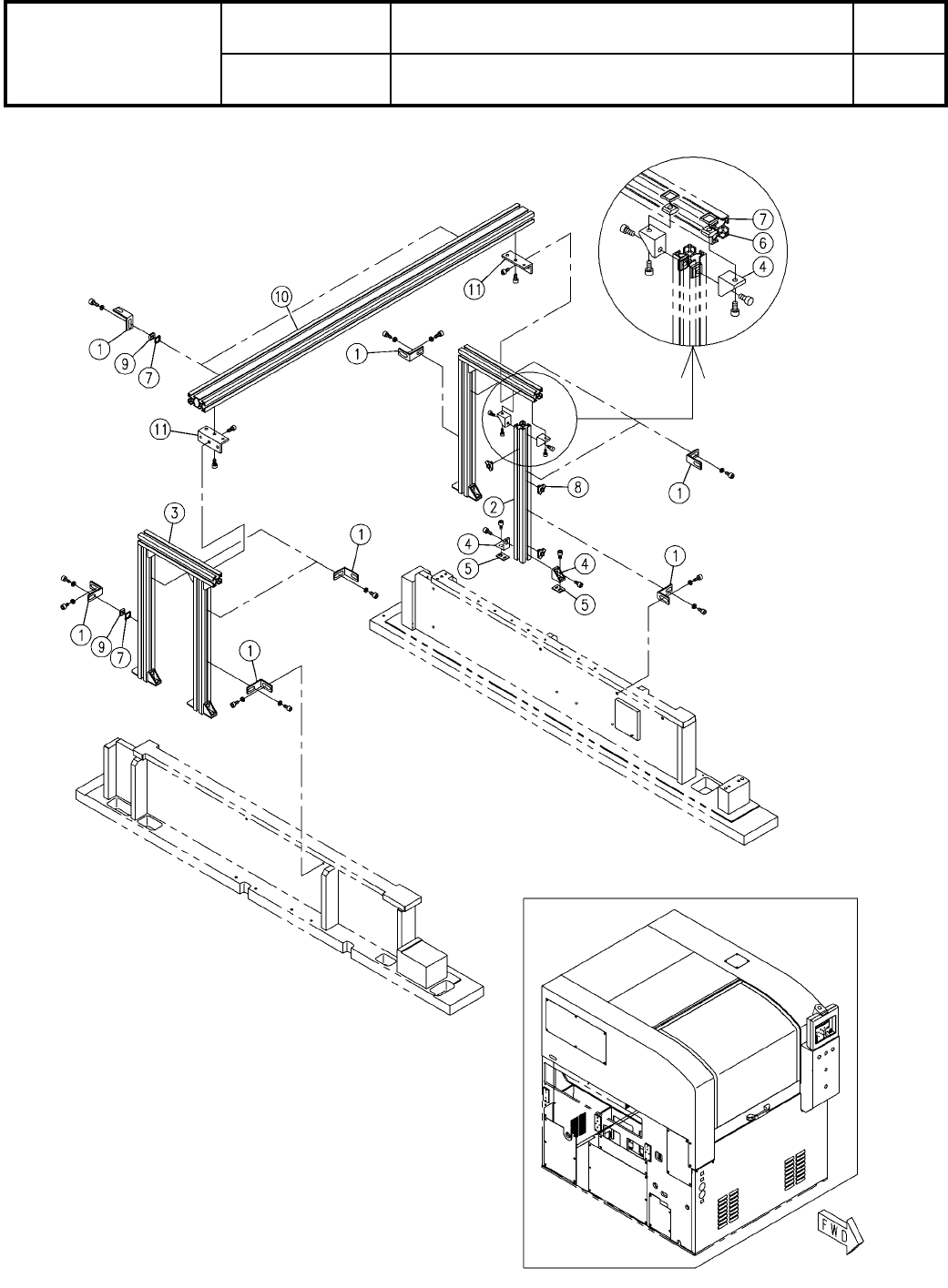 7
6
4
10
11
1
9
7
1
11
1
8
2
3
1
4
5
4
5
1
1
9
7
1
FWD