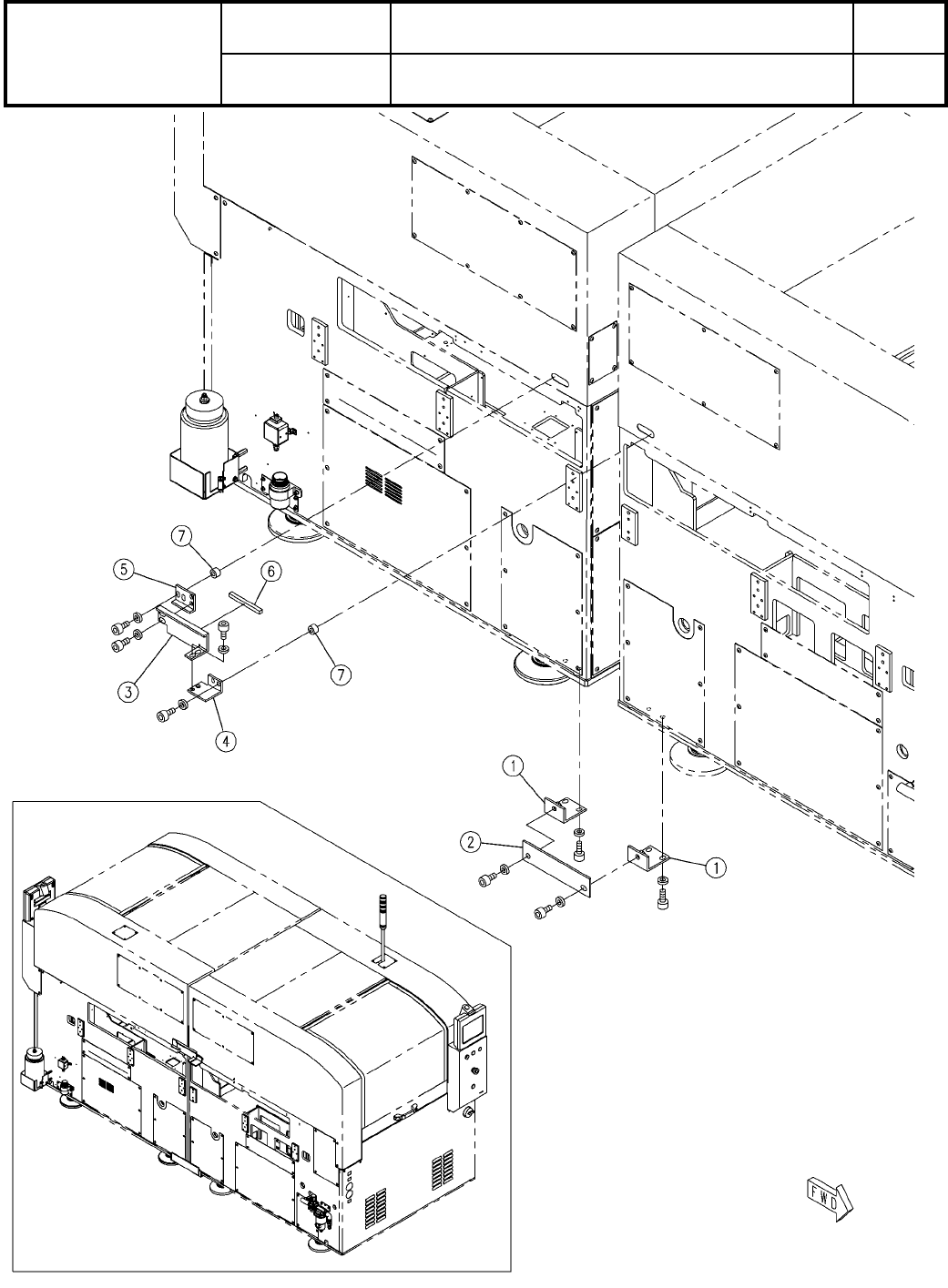 7
5
6
3
7
4
1
2
1
FWD