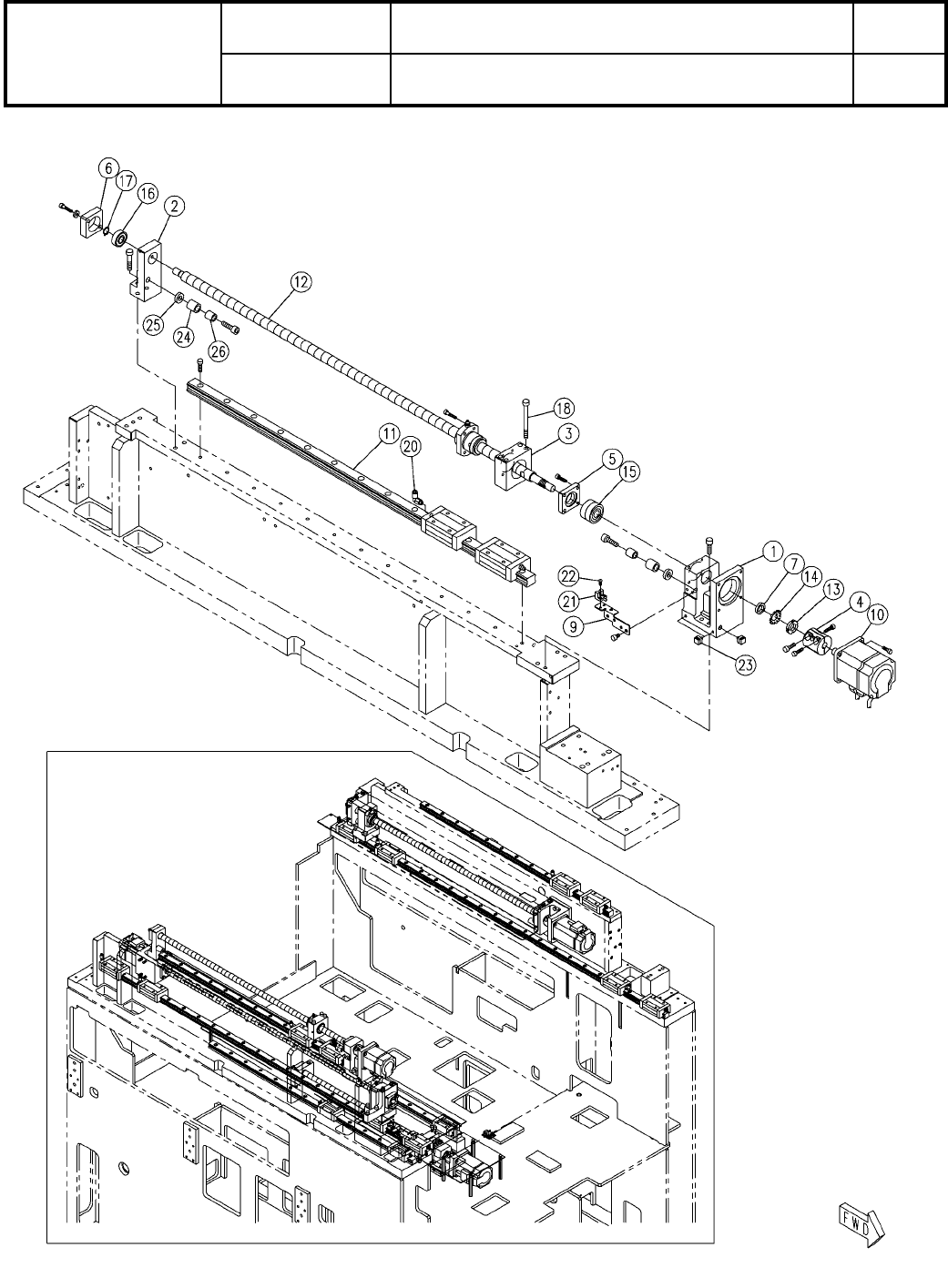 6
17
16
2
12
25
24
26
18
3
11
20
5
15
1
7
14
13
4
10
22
21
9
23
FWD