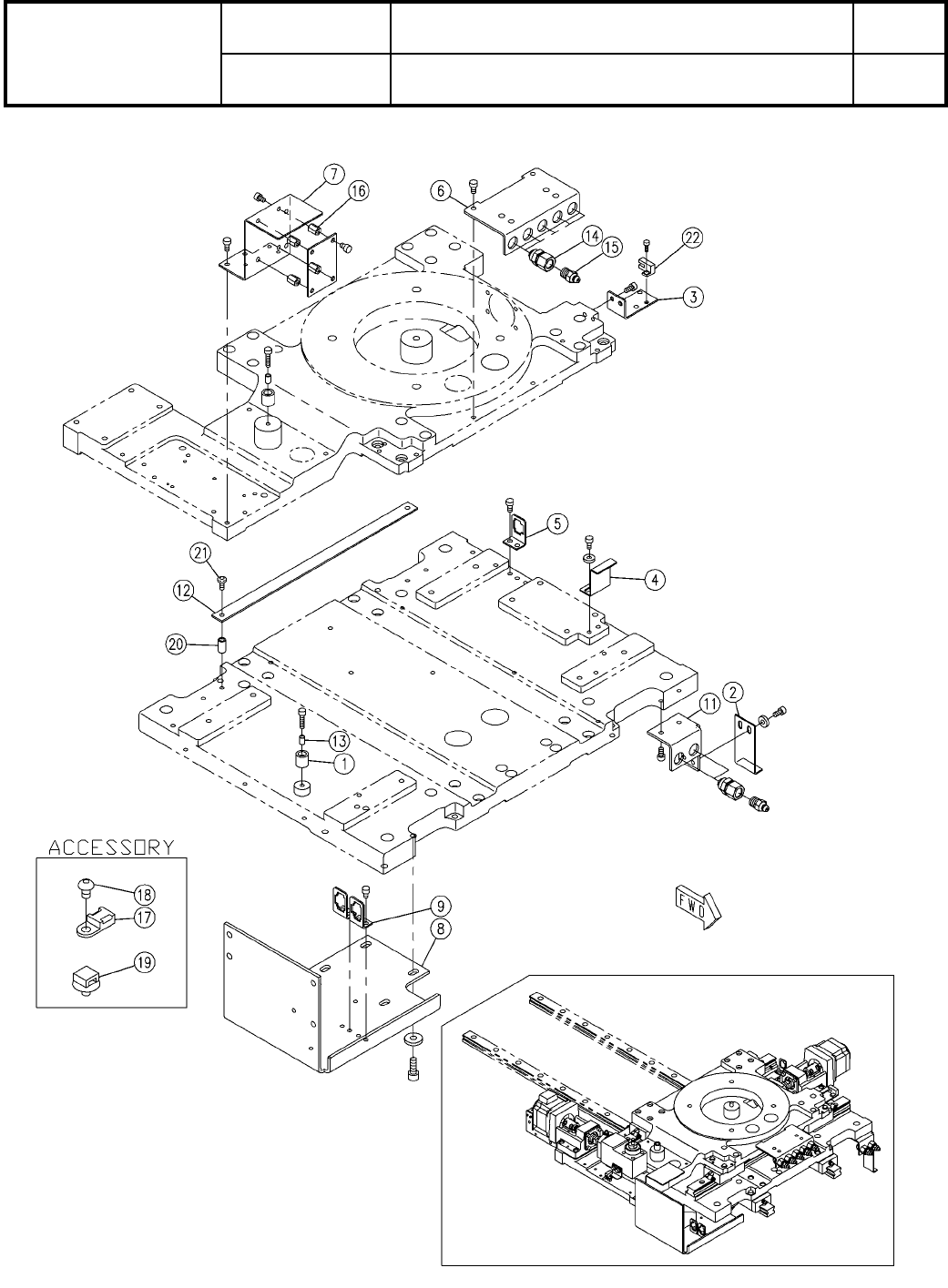 7
16
6
14
15
22
3
5
4
21
12
20
13
1
11
2
ACCESSORY
18
17
19
9
8
FWD