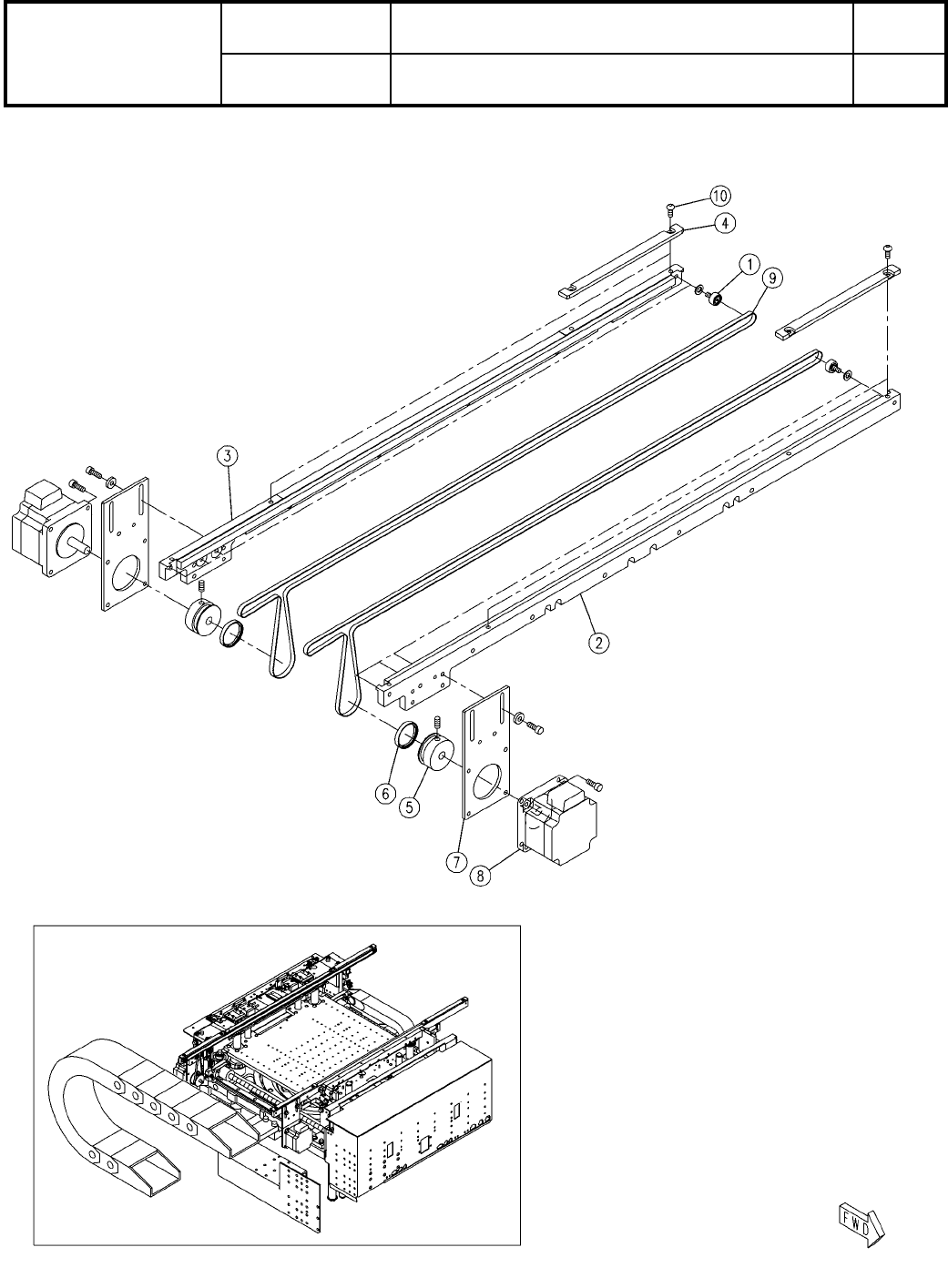 10
4
1
9
3
2
6
5
7
8
FWD