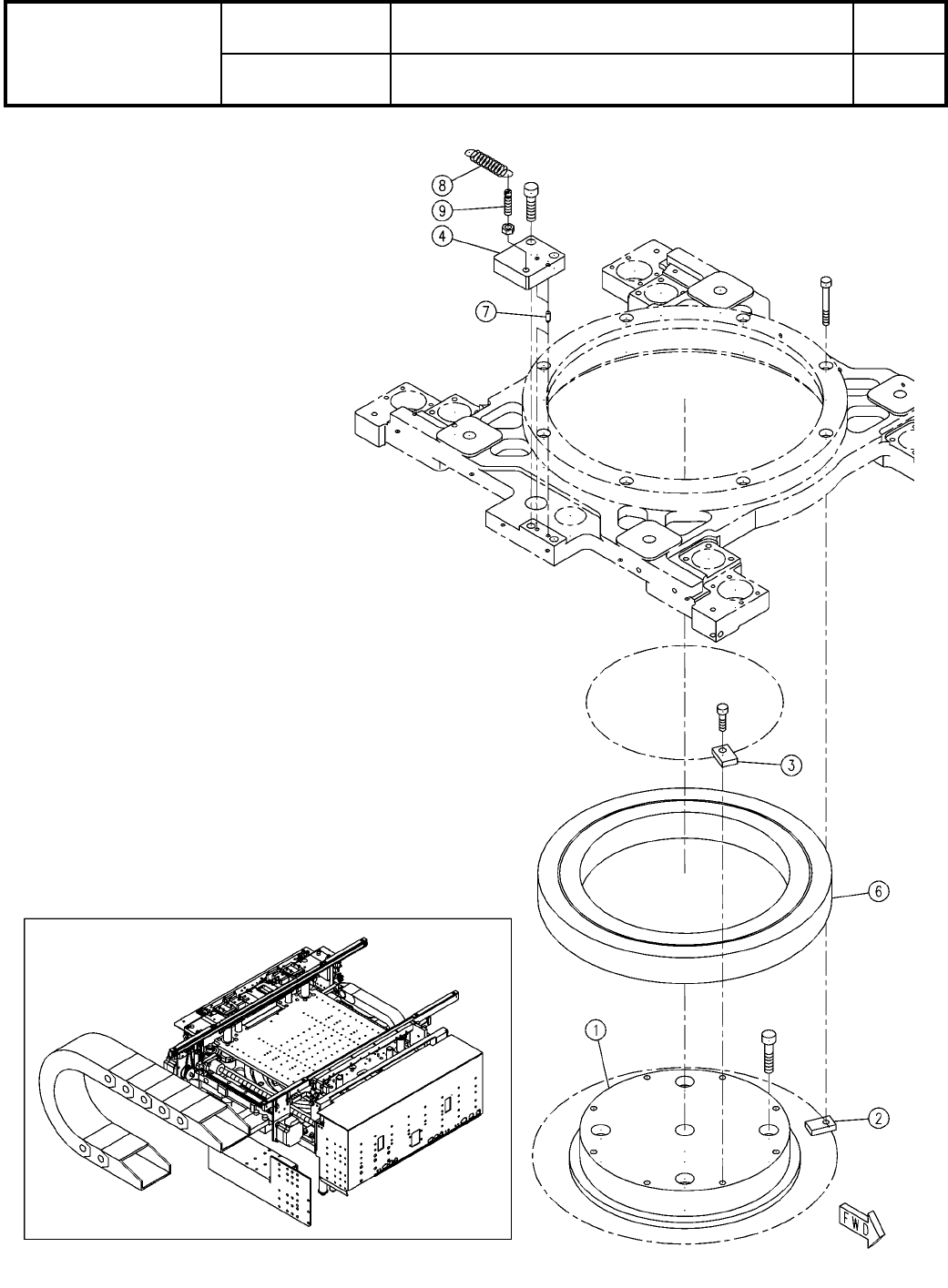 8
9
4
7
3
6
1
2
FWD