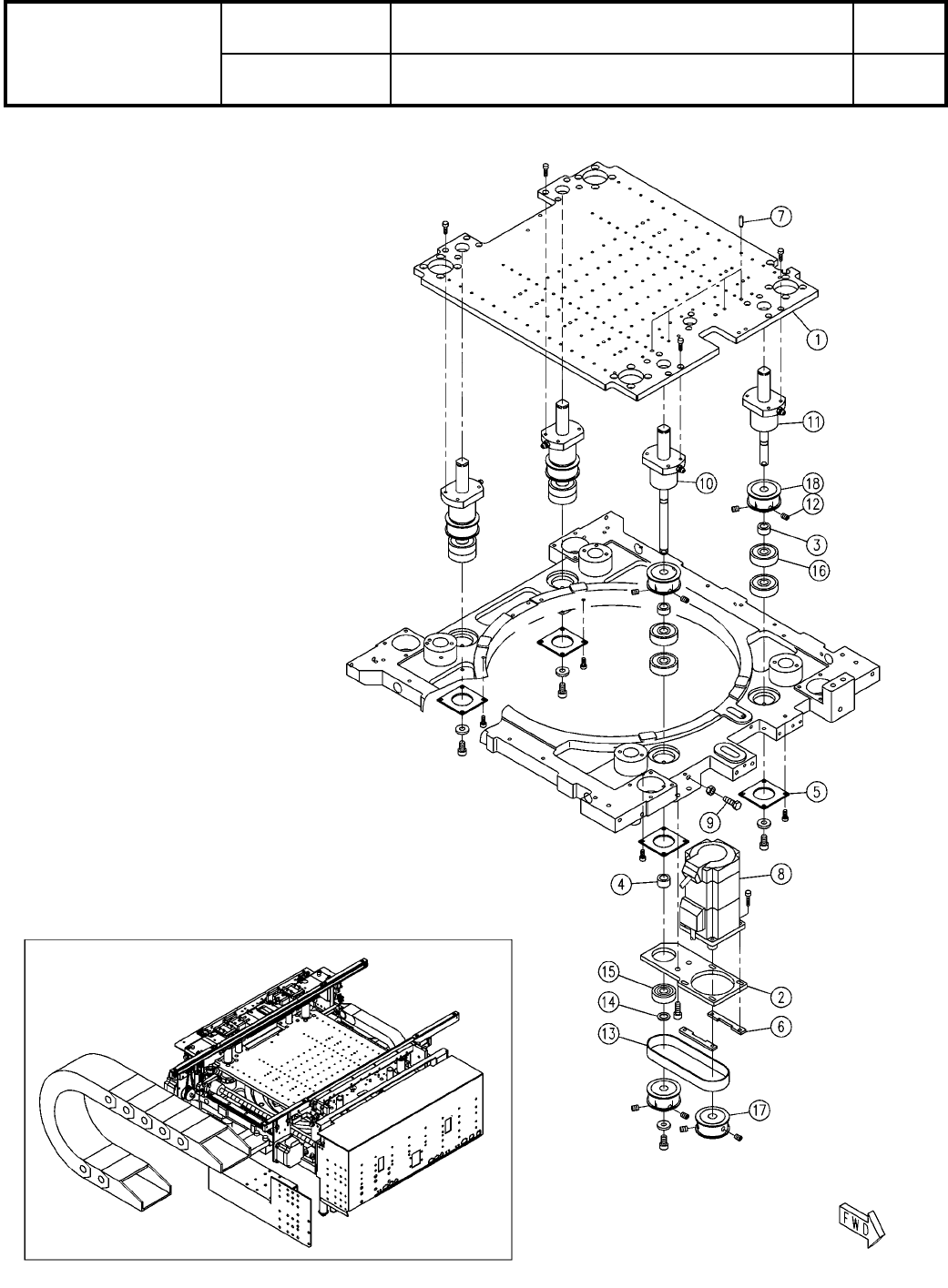 7

1

11

10

18

12

3

16

5

9

8

4

15

2

14

6

13

17

FWD