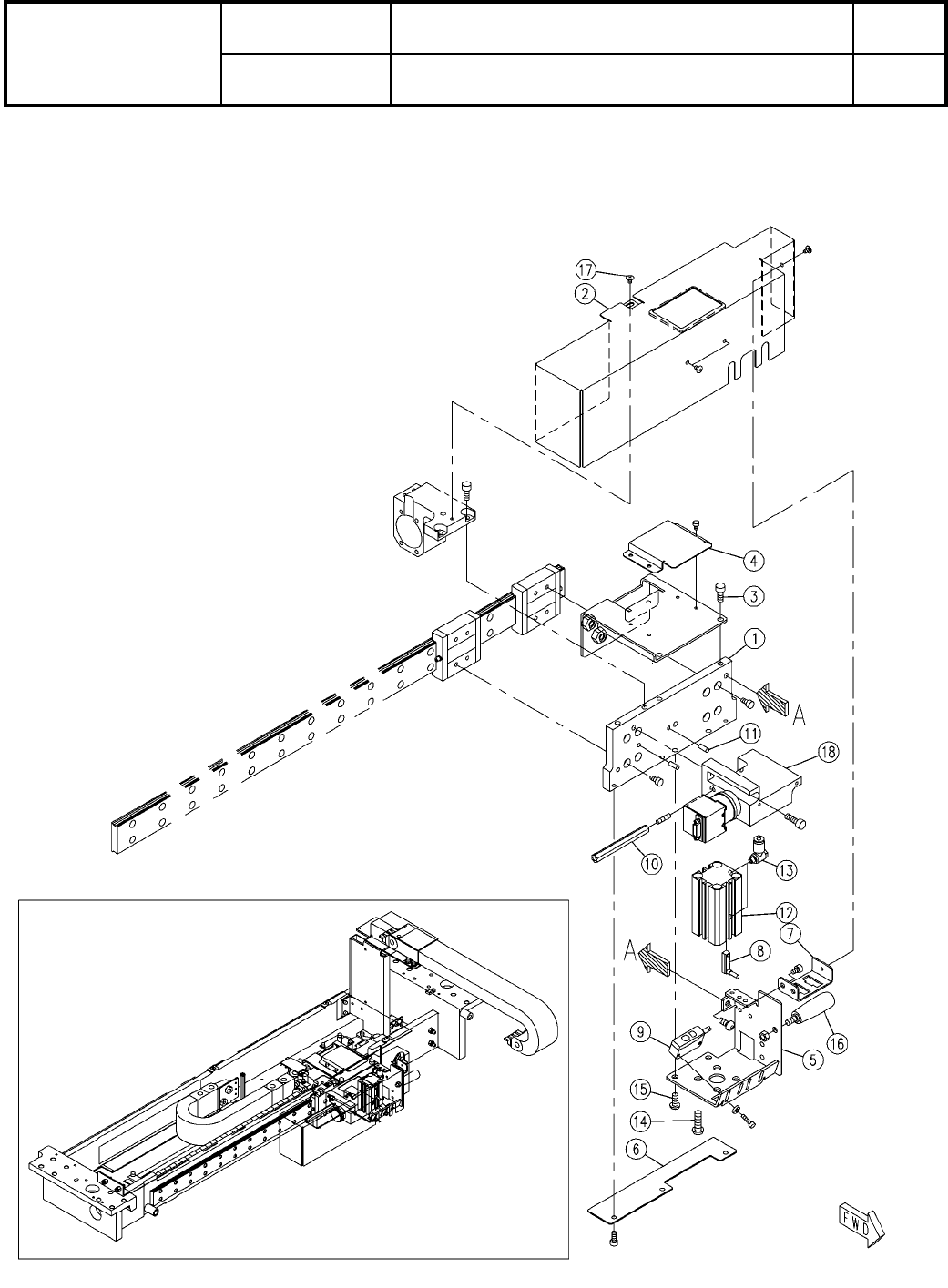 17
2
4
3
1
A
11
18
10
13
12
7
8
A
9
16
5
15
14
6
FWD