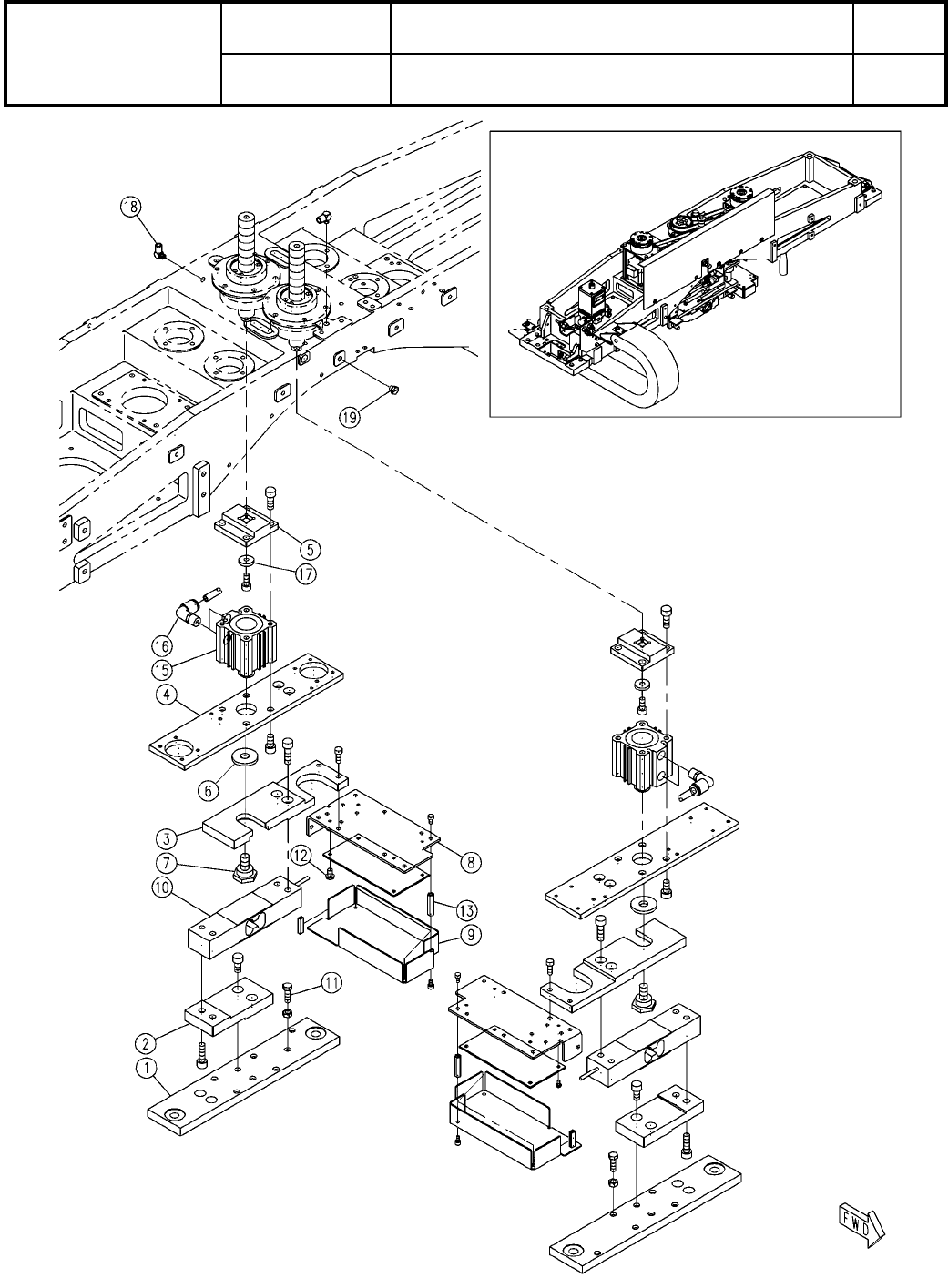 18
19
5
17
16
15
4
6
3
7
12
8
10
13
9
11
2
1
FWD