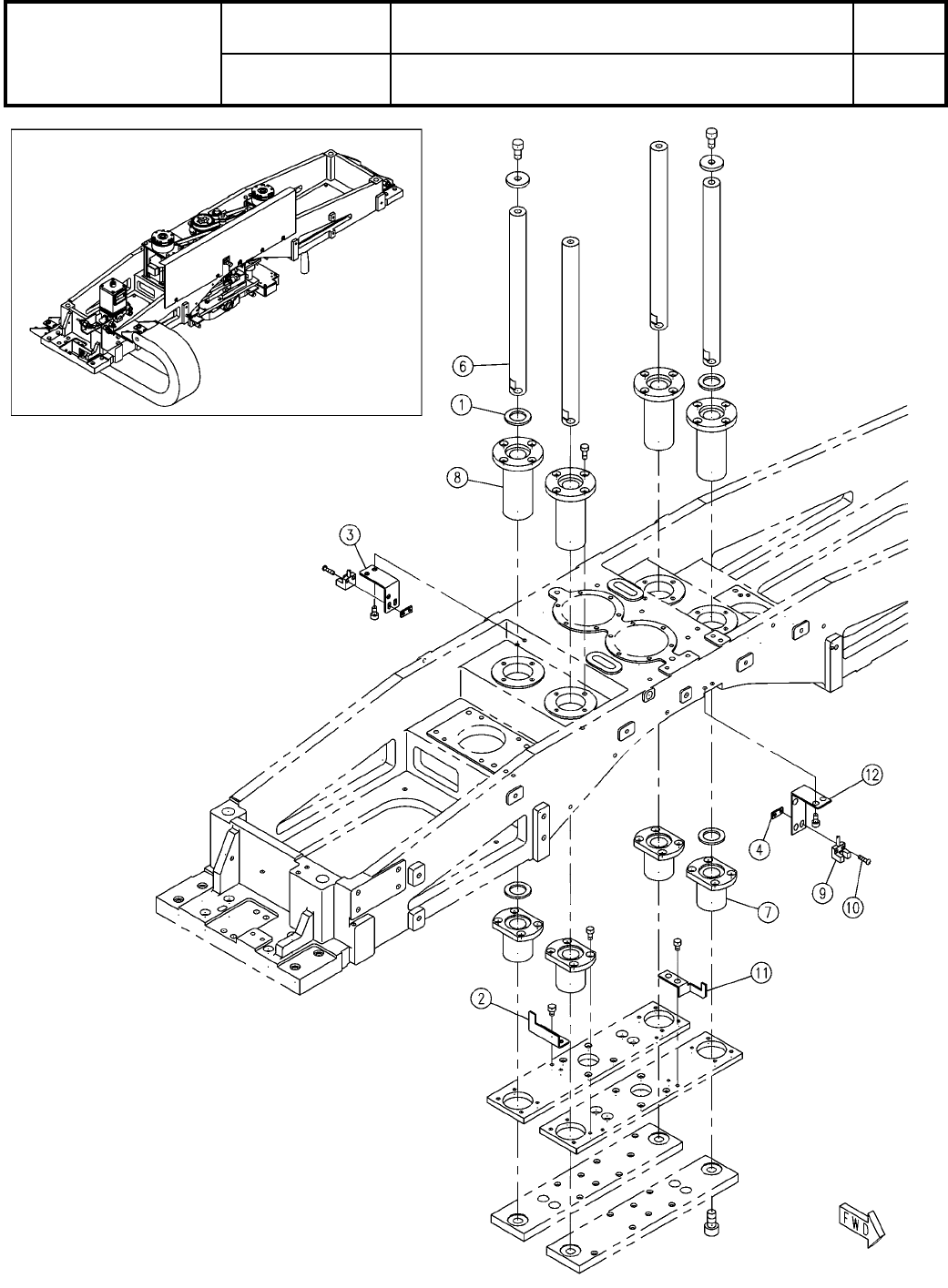 6

1

8

3

12

4

9

10

7

11

2

FWD