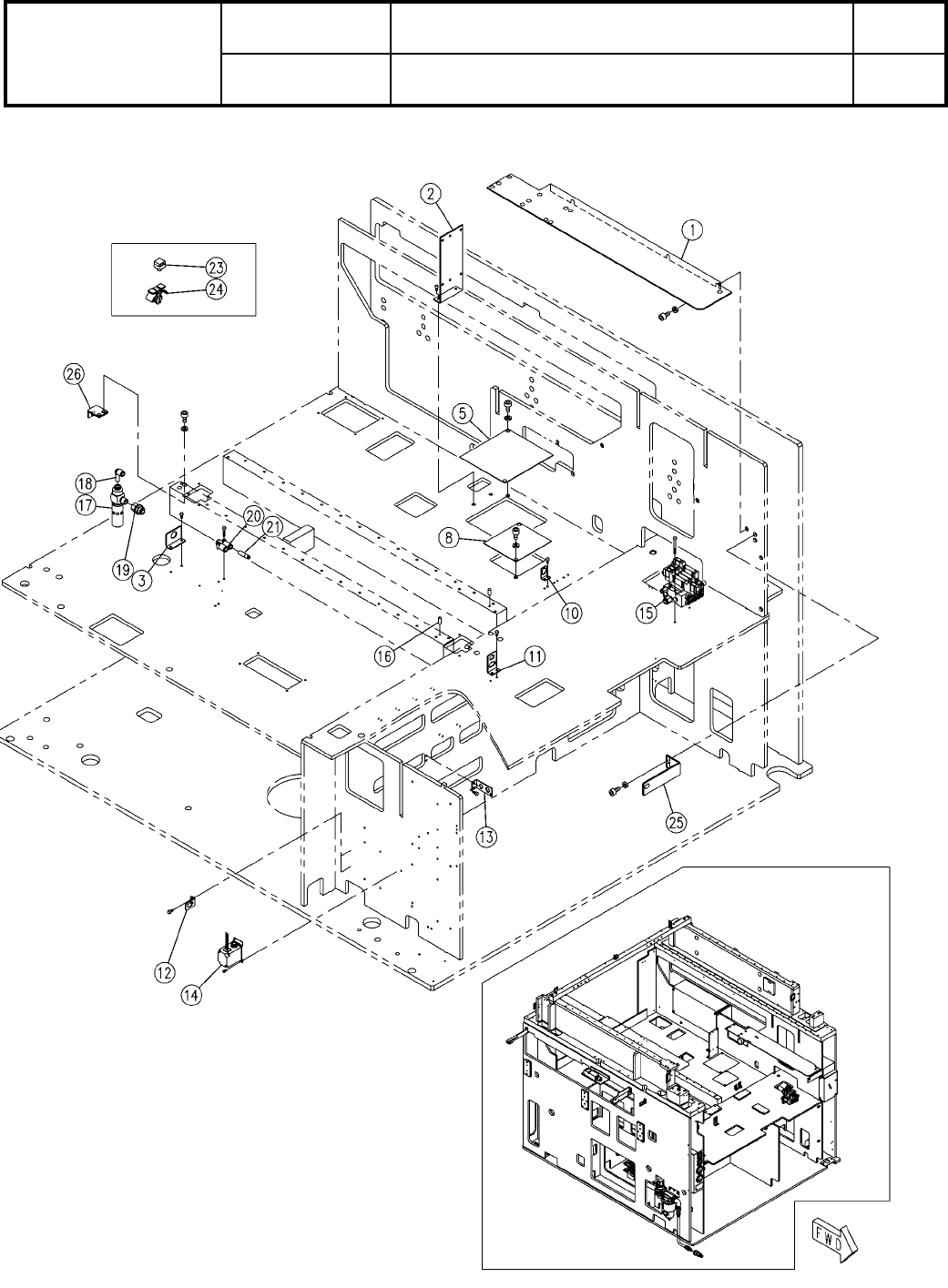 2
1
23
24
26
5
18
17
20
21
8
19
3
10
15
16
11
13
25
12
14
FWD