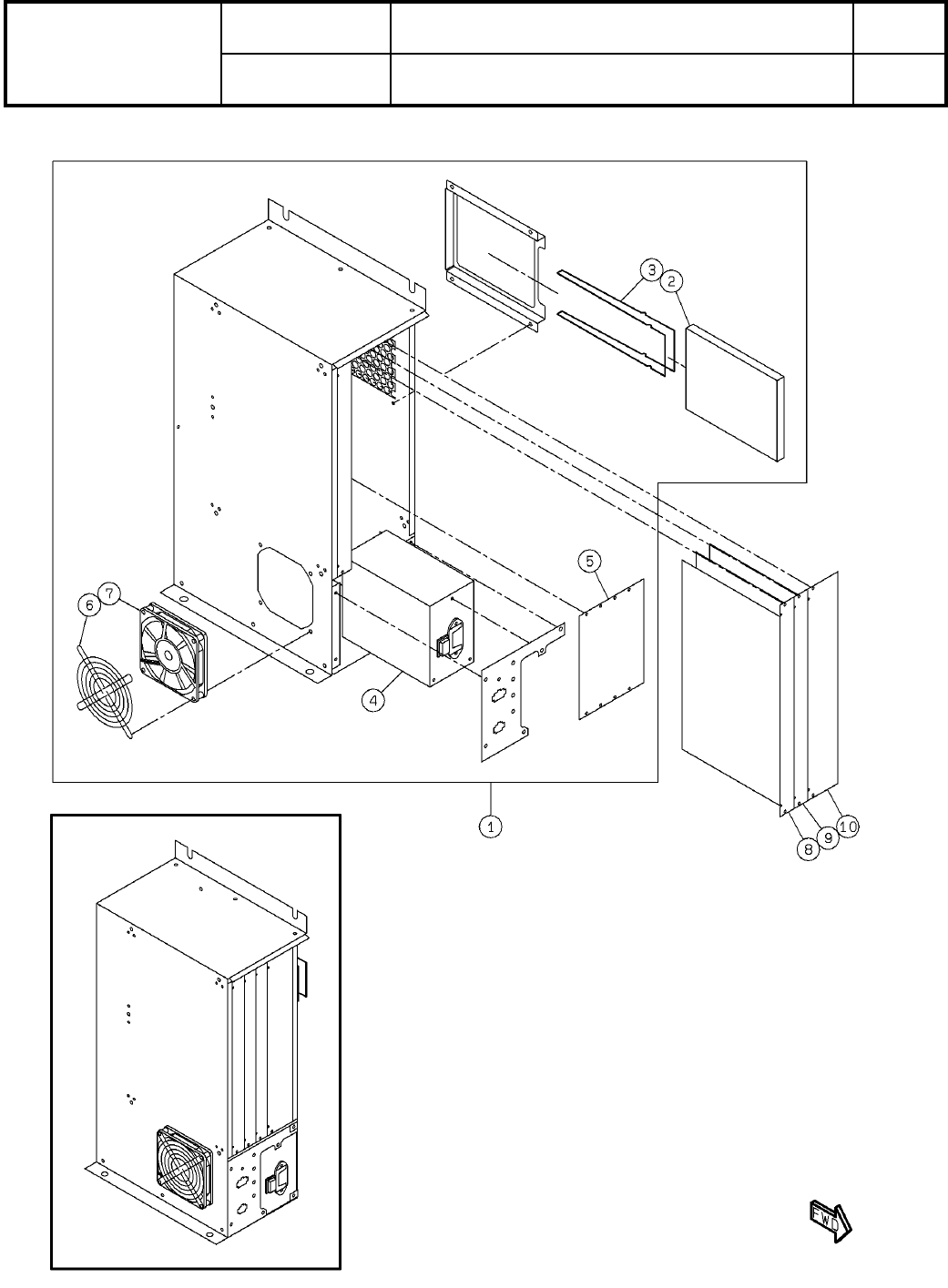 3
2
5
7
6
4
1
8
9
10
FWD