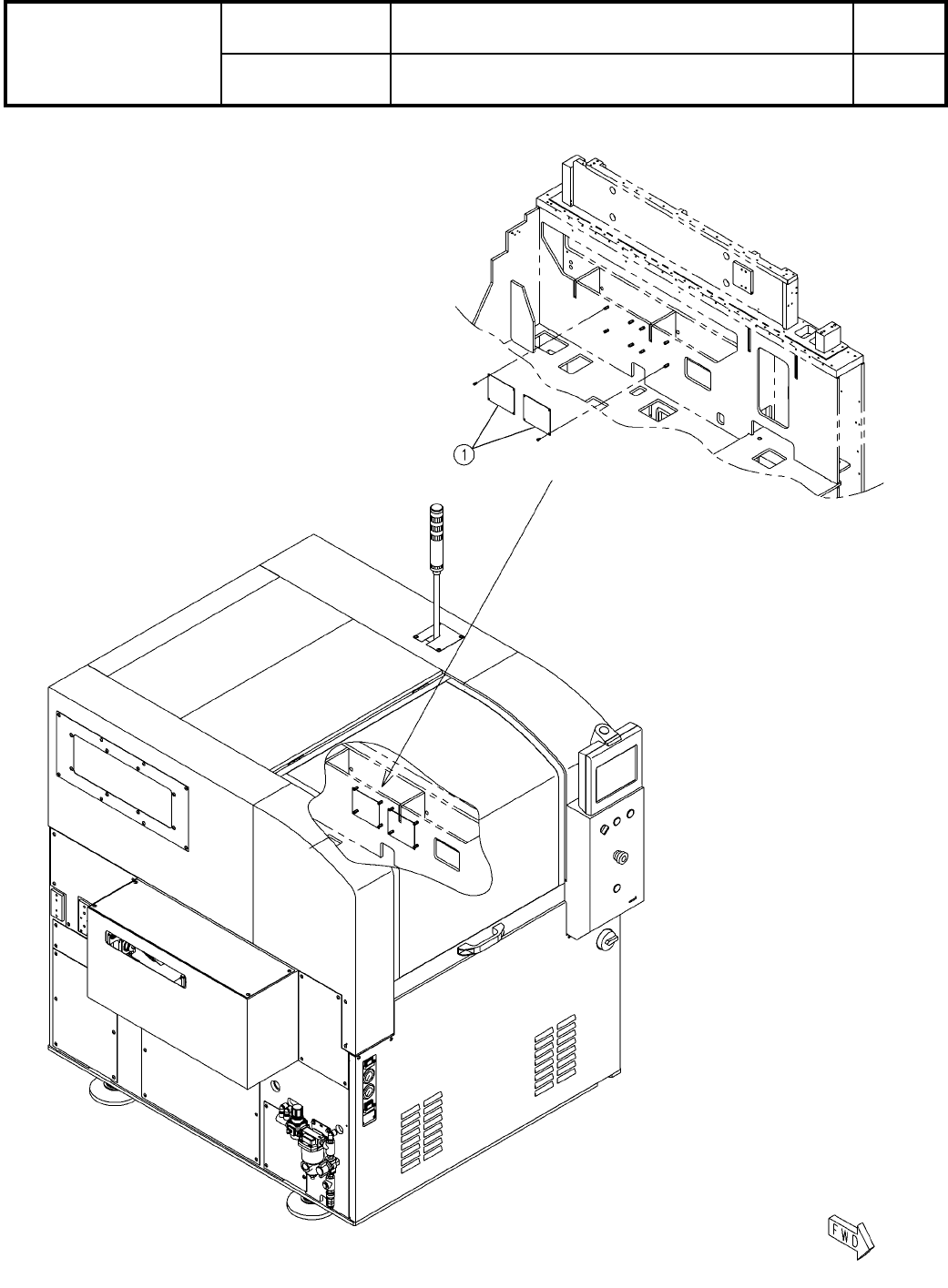 1

FWD