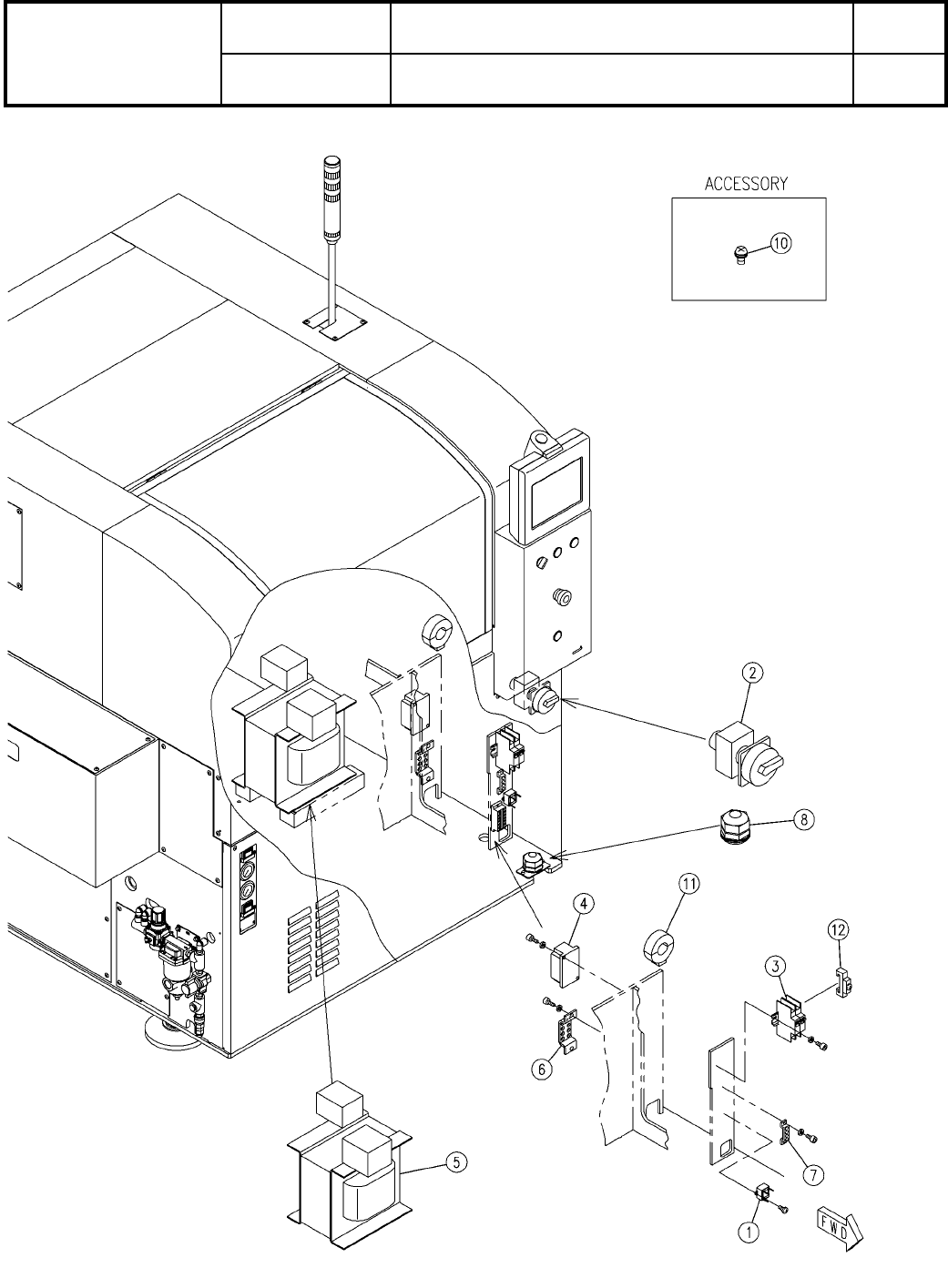 ACCESSORY

10

2

8

11

4

12

3

6

7

5

1

FWD