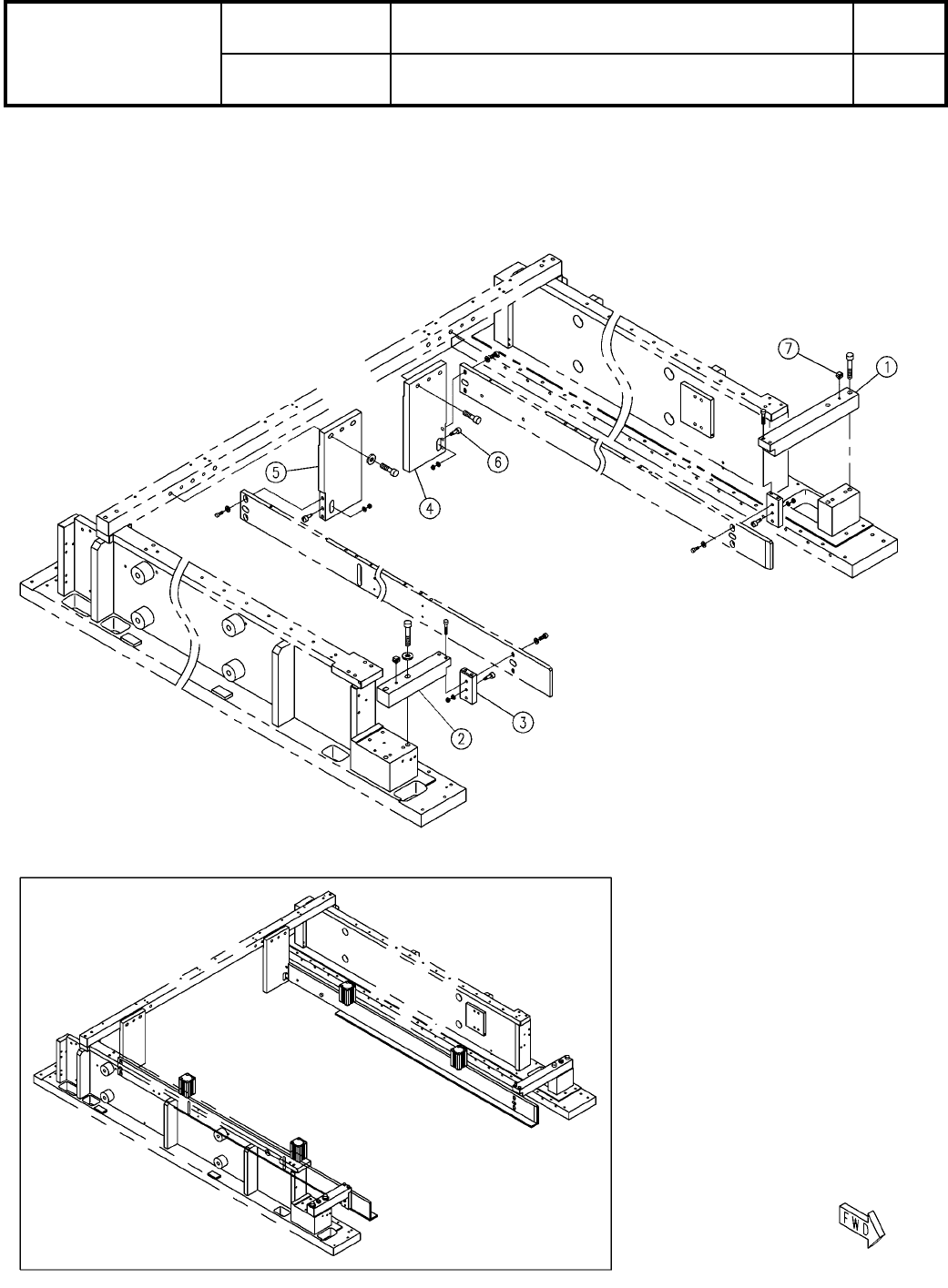 7
1
5
6
4
2
3
FWD