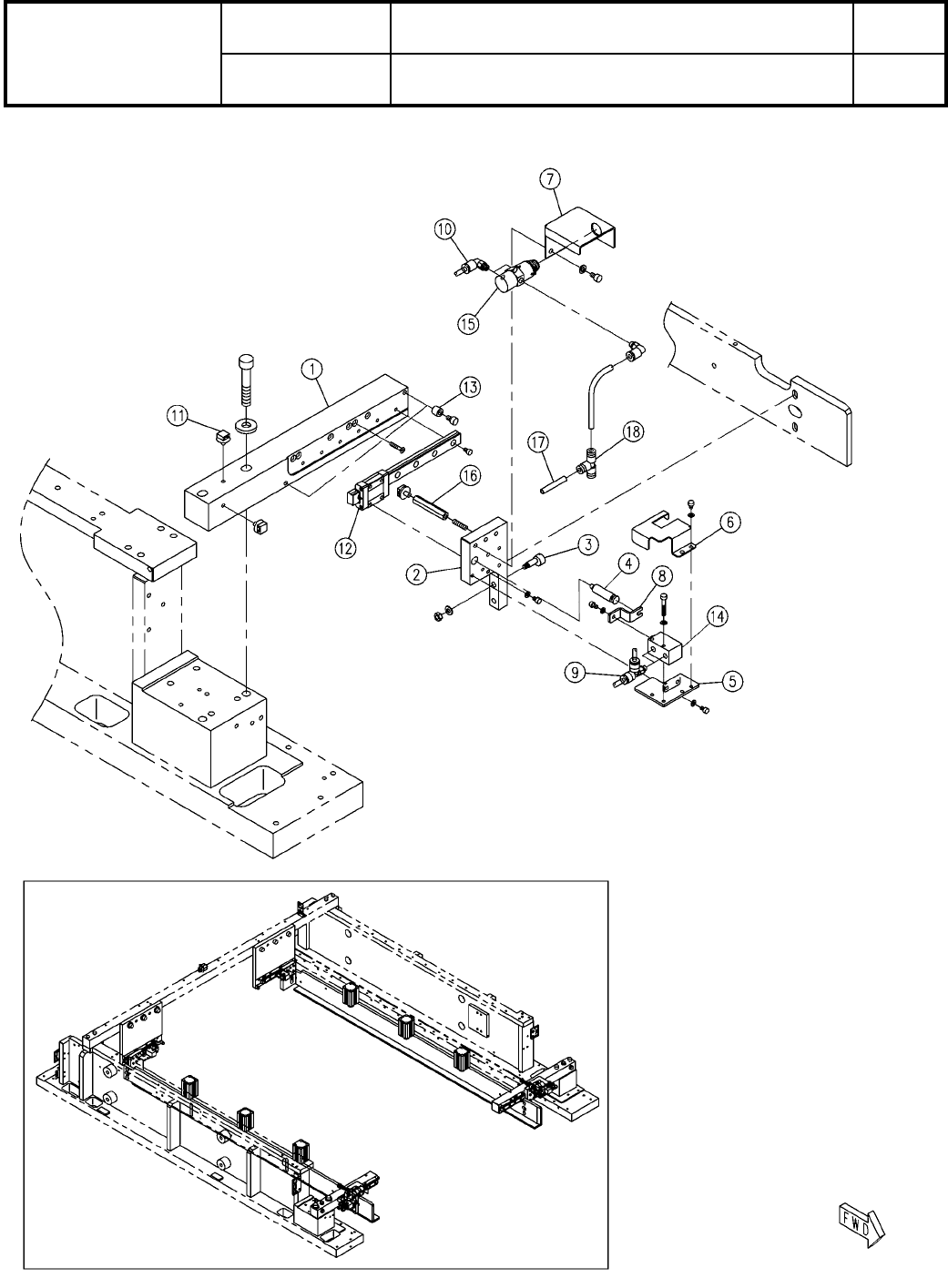 7
10
15
1
13
11
17
18
16
12
6
3
2
4
8
14
9
5
FWD