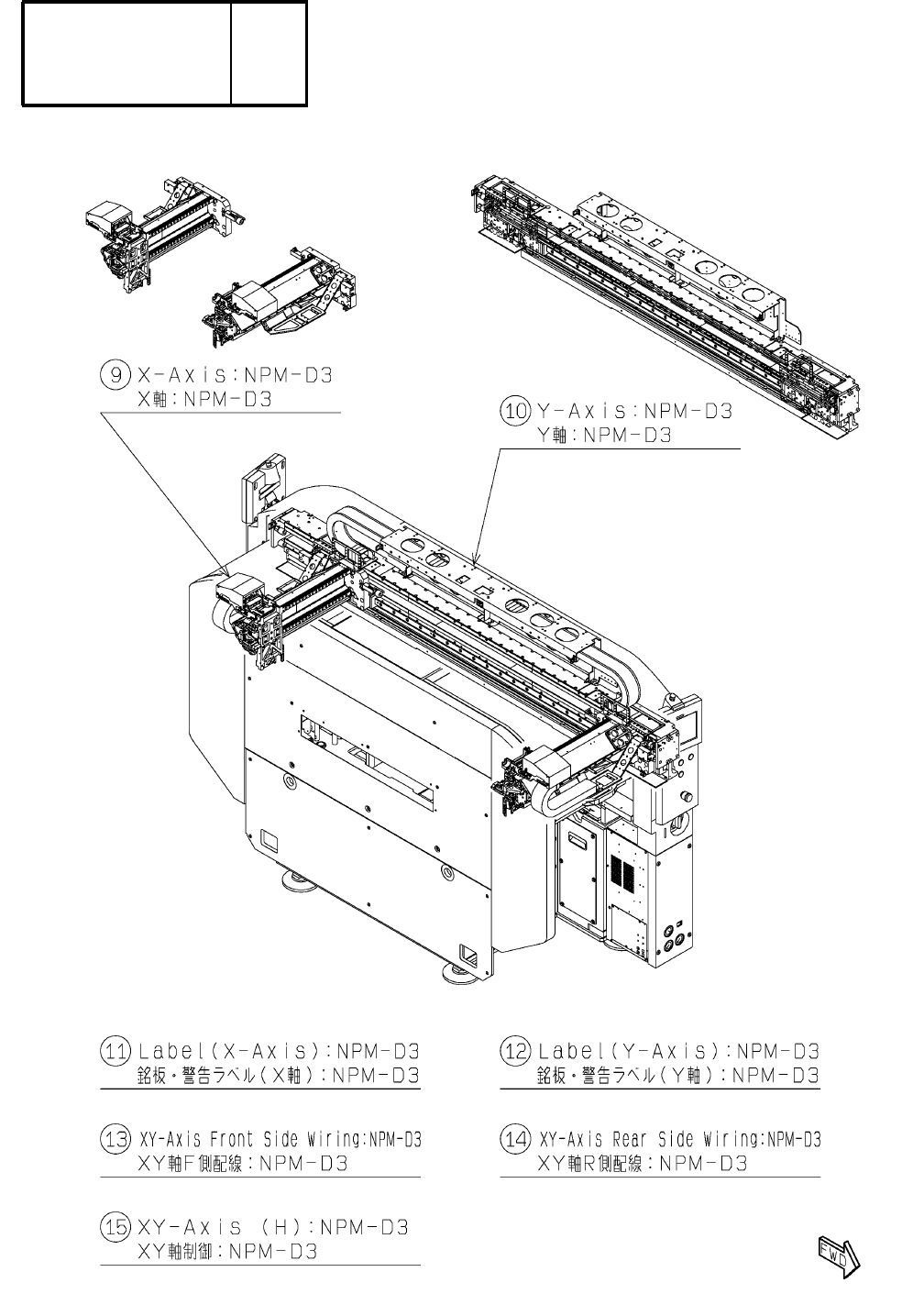 9 X-Axis:NPM-D3
X軸:NPM-D3

10 Y-Axis:NPM-D3
Y軸:NPM-D3

11 Label(X-Axis):NPM-D3
銘板・警告ラベル(X軸):NPM-D3

12 Label(Y-Axis):NPM-D3
銘板・警告ラベル(Y軸):NPM-D3

13 XY-Axis Front Side Wiring:NPM-D3
XY軸F側配線:NPM-D3

14 XY-Axis Rear Side Wiring:NPM-D3
XY軸R側配線:NPM-D3

15 XY-Axis (H):NPM-D3
XY軸制御:NPM-D3

FWD