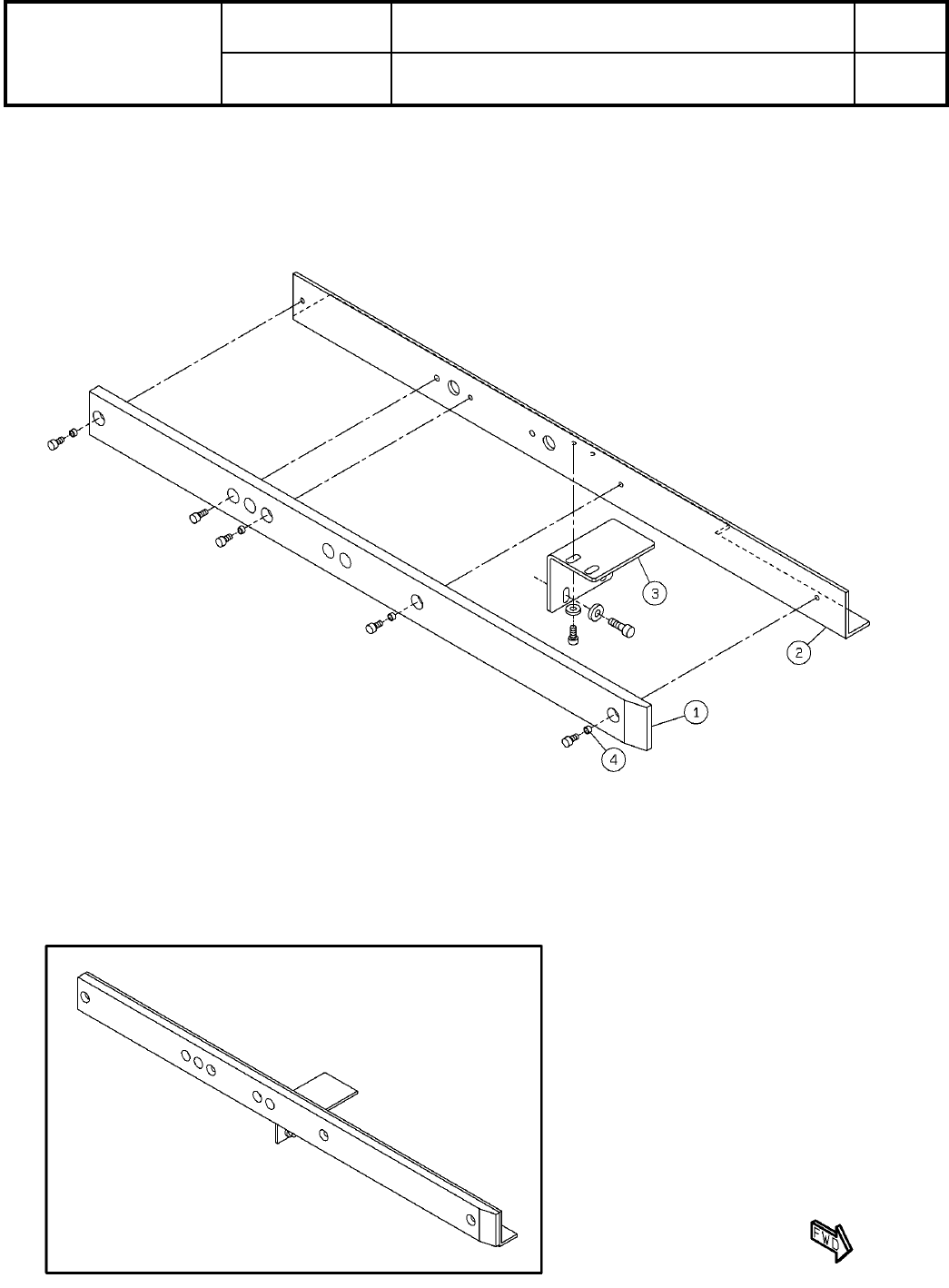 3

2

1

4

FWD