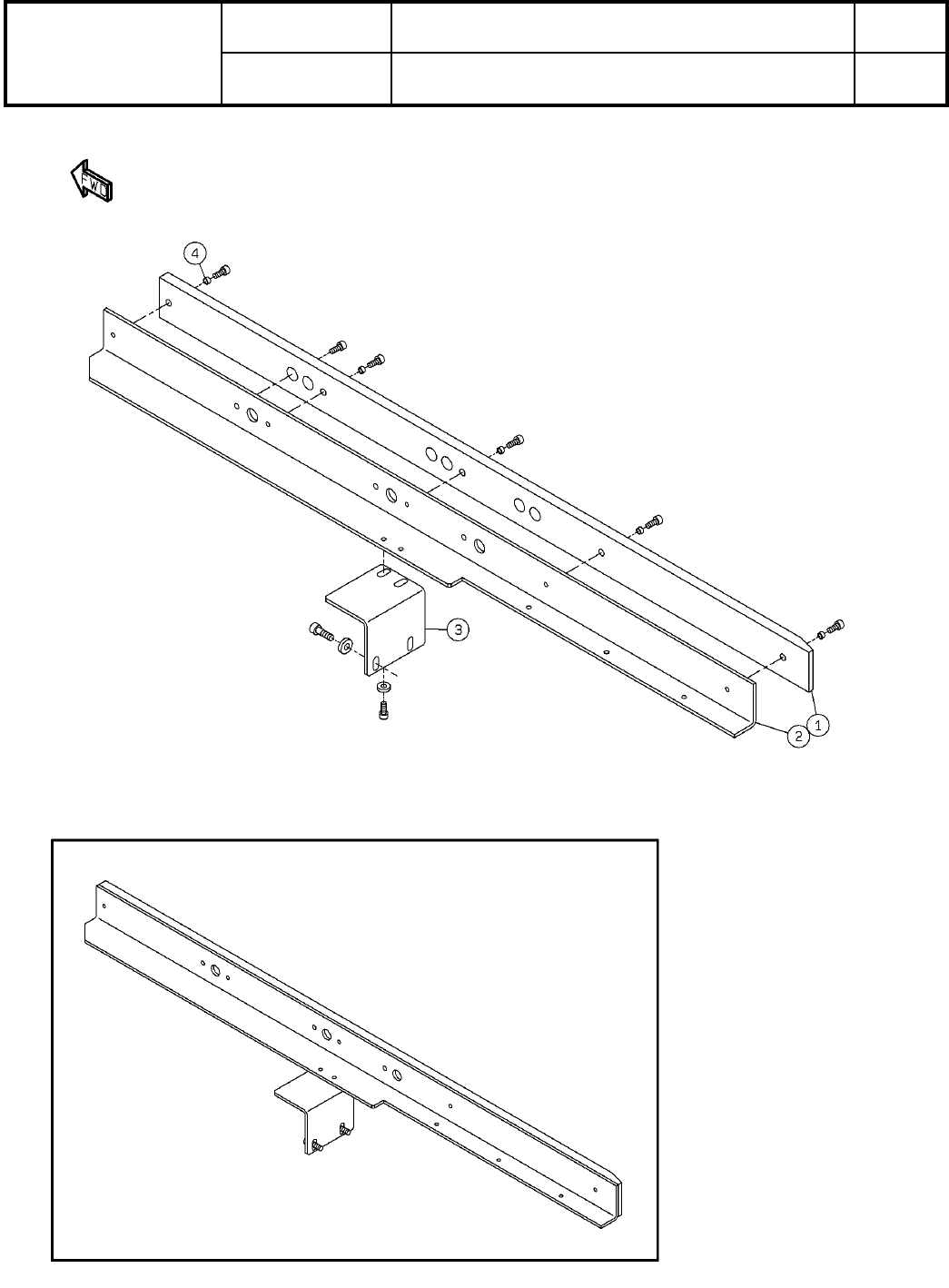 FWD

4

3

2

1