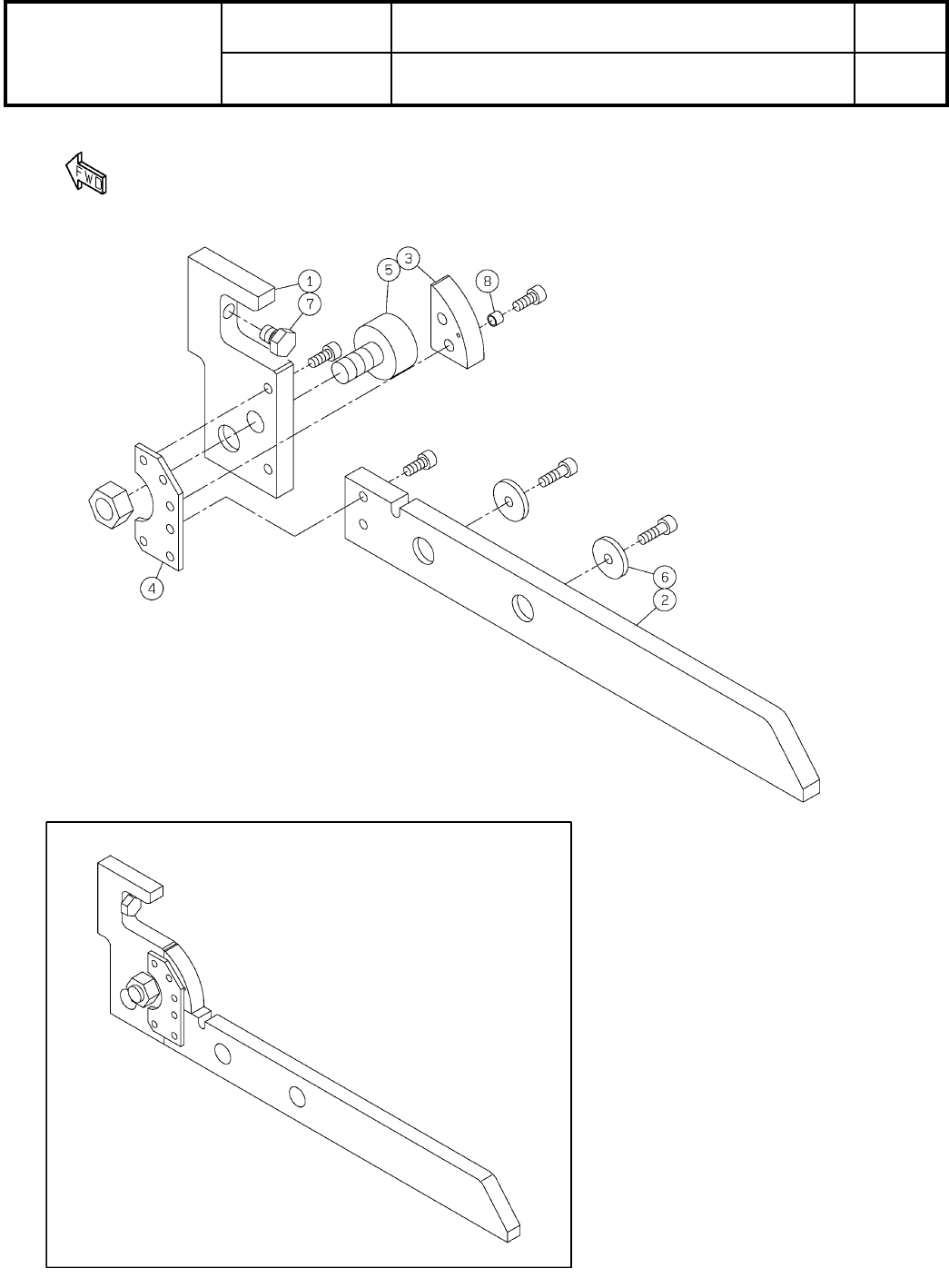 FWD

1
7
5
3
8
4
6
2