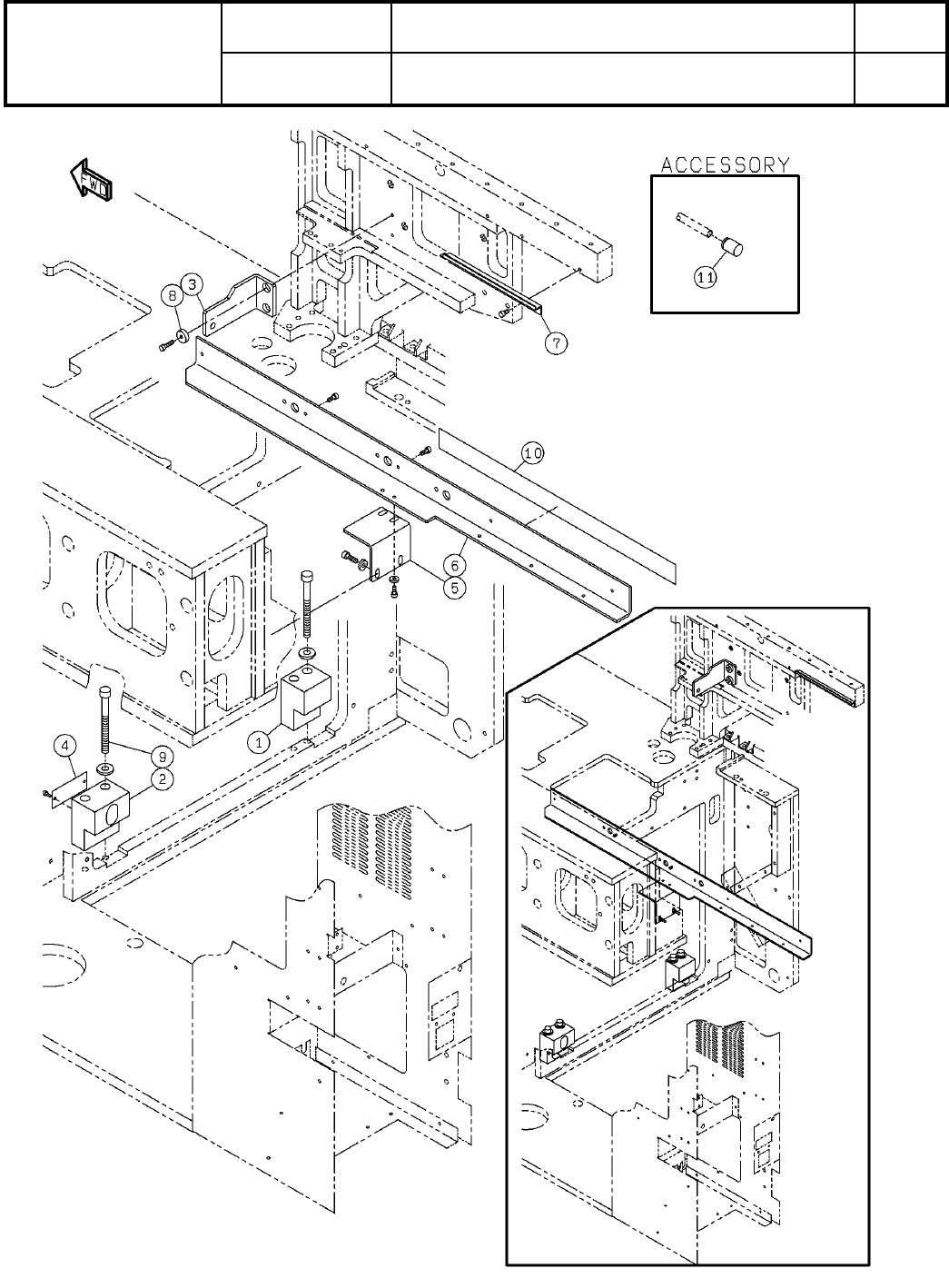 FWD

ACCESSORY

11

8
3
7
10
6
5
1
4
9
2