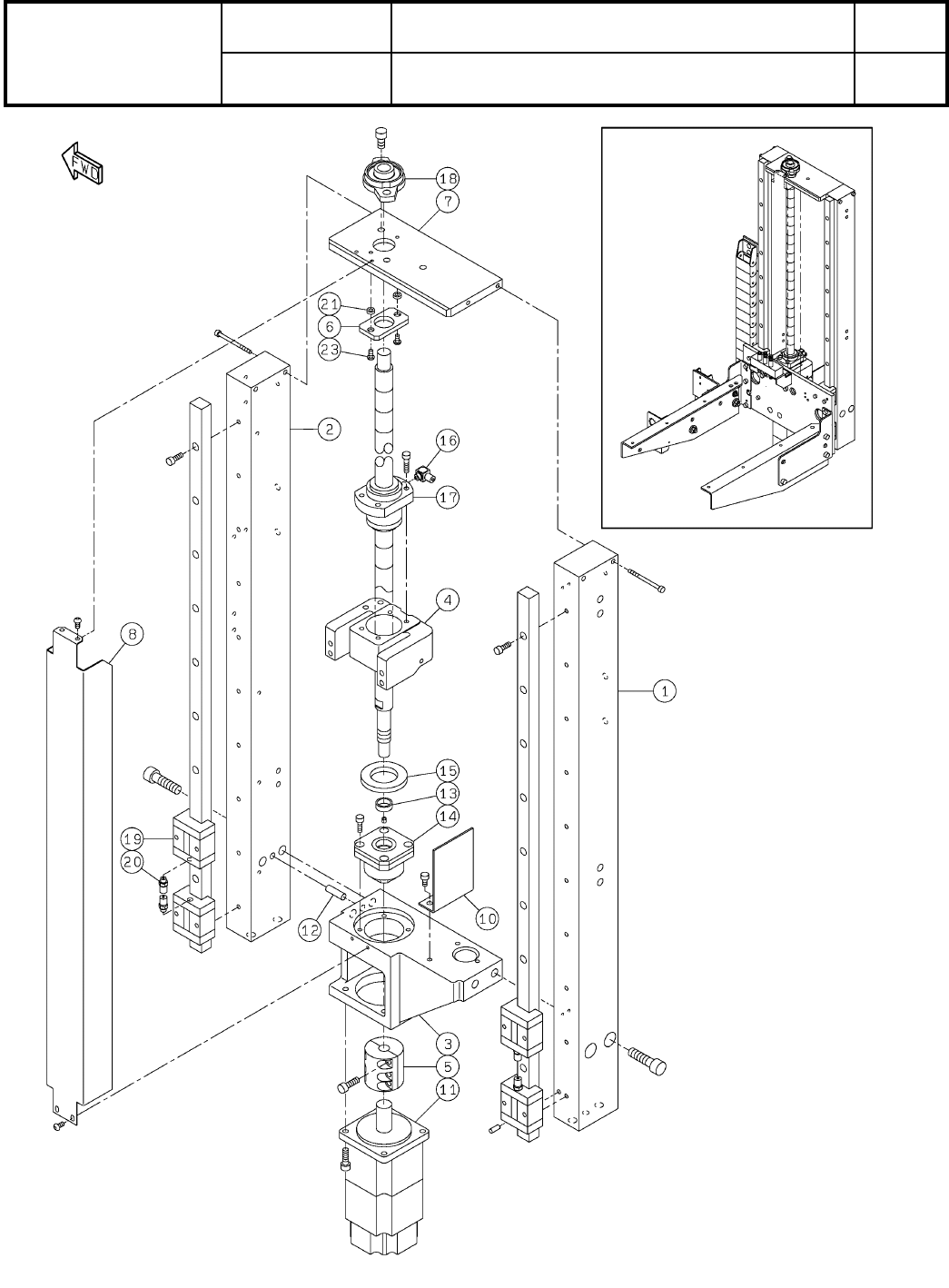 FWD

18
7
21
6
23
2
16
17
4
8
1
15
13
14
19
20
10
12
3
5
11