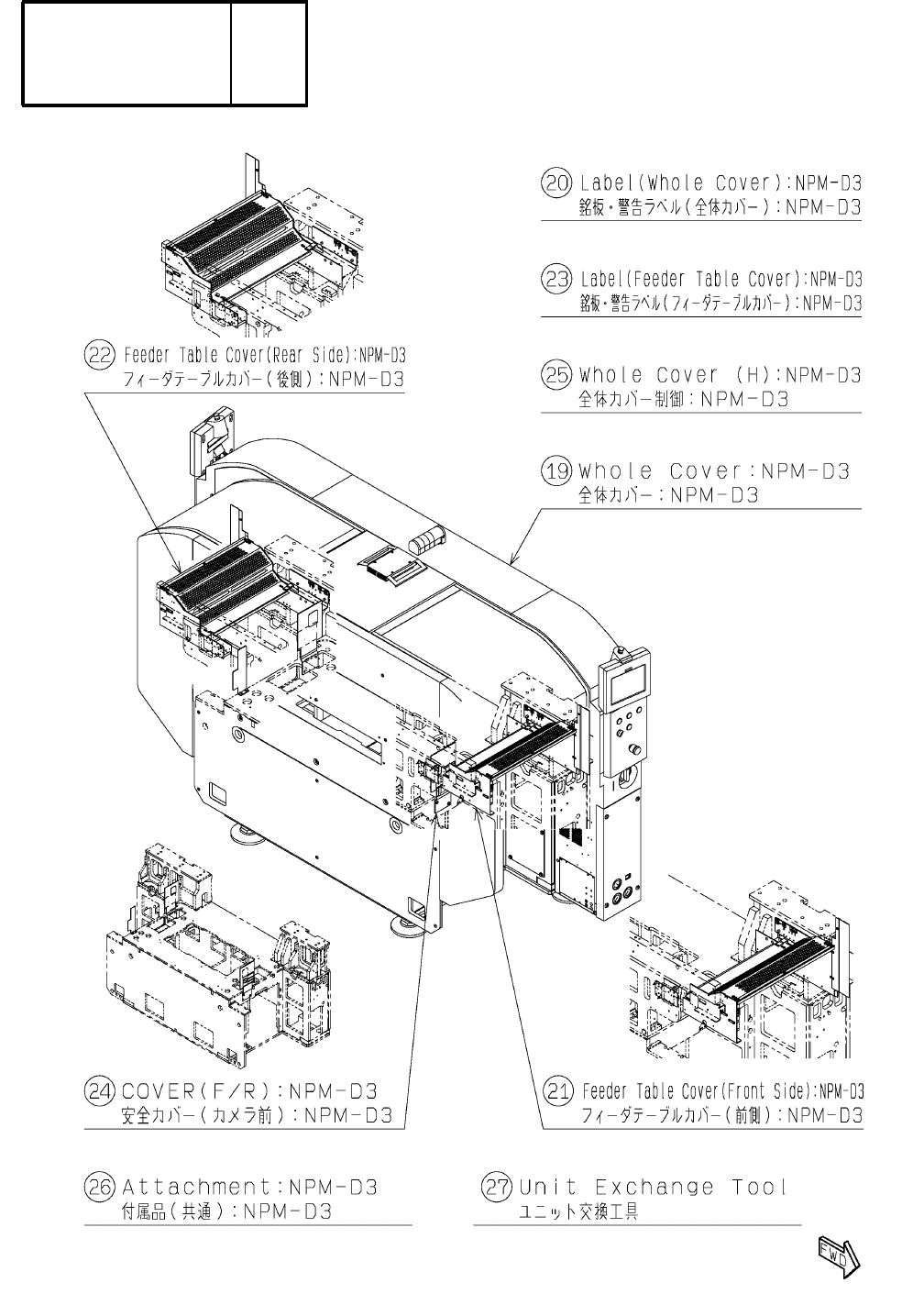 ⑳ Label(Whole Cover):NPM-D3
銘板・警告ラベル(全体カバー):NPM-D3

㉓ Label(Feeder Table Cover):NPM-D3
銘板・警告ラベル(フィーダテーブルカバー):NPM-D3

㉒ Feeder Table Cover(Rear Side):NPM-D3
フィーダテーブルカバー(後側):NPM-D3

㉕ Whole Cover (H):NPM-D3
全体カバー制御:NPM-D3

⑲ Whole Cover:NPM-D3
全体カバー:NPM-D3

㉔ COVER(F/R):NPM-D3
安全カバー(カメラ前):NPM-D3

㉑ Feeder Table Cover(Front Side):NPM-D3
フィーダテーブルカバー(前側):NPM-D3

㉖ Attachment:NPM-D3
付属品(共通):NPM-D3

㉗ Unit Exchange Tool
ユニット交換工具

FWD