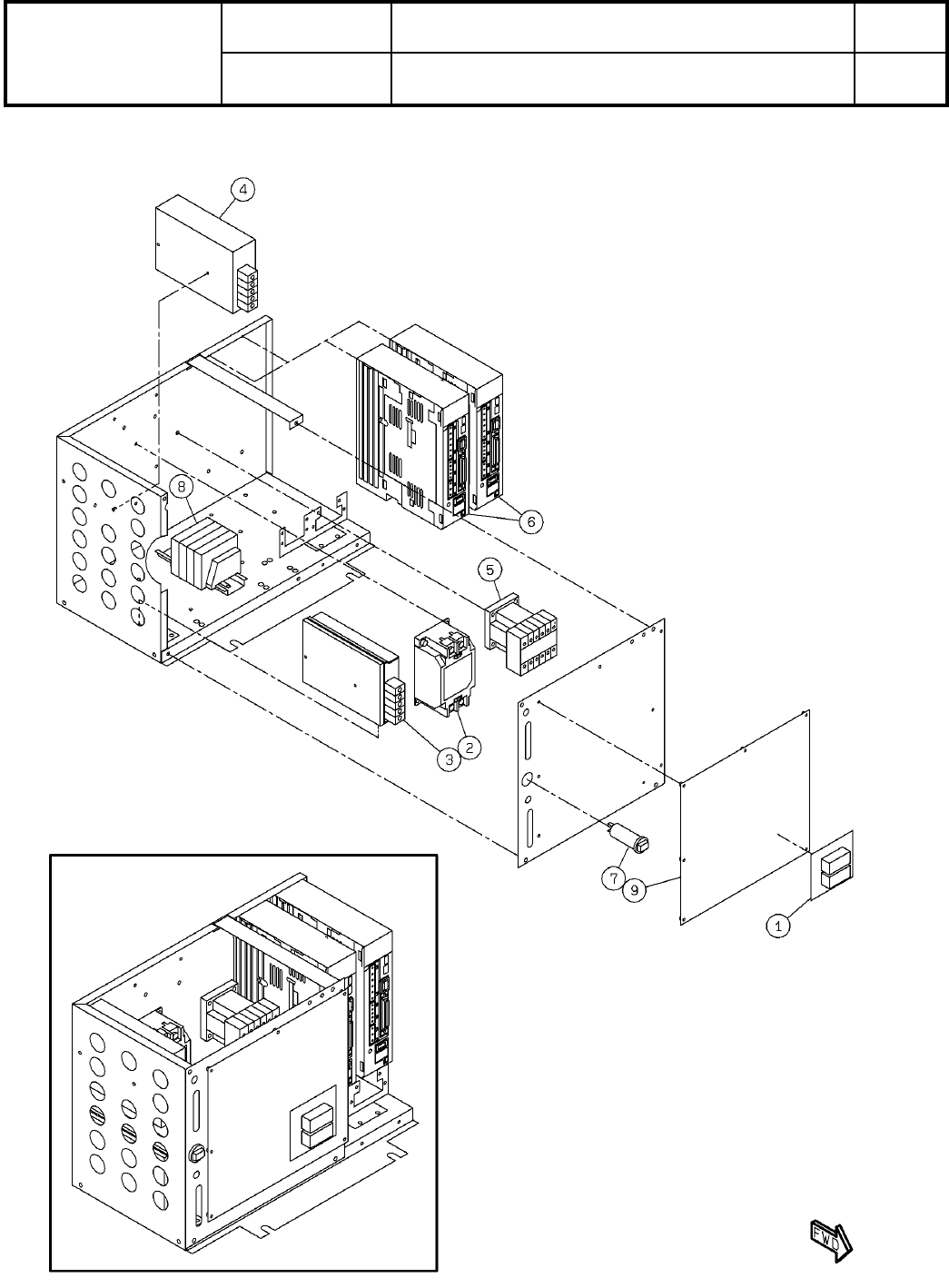 4

8

6

5

3

2

7

9

1

FWD