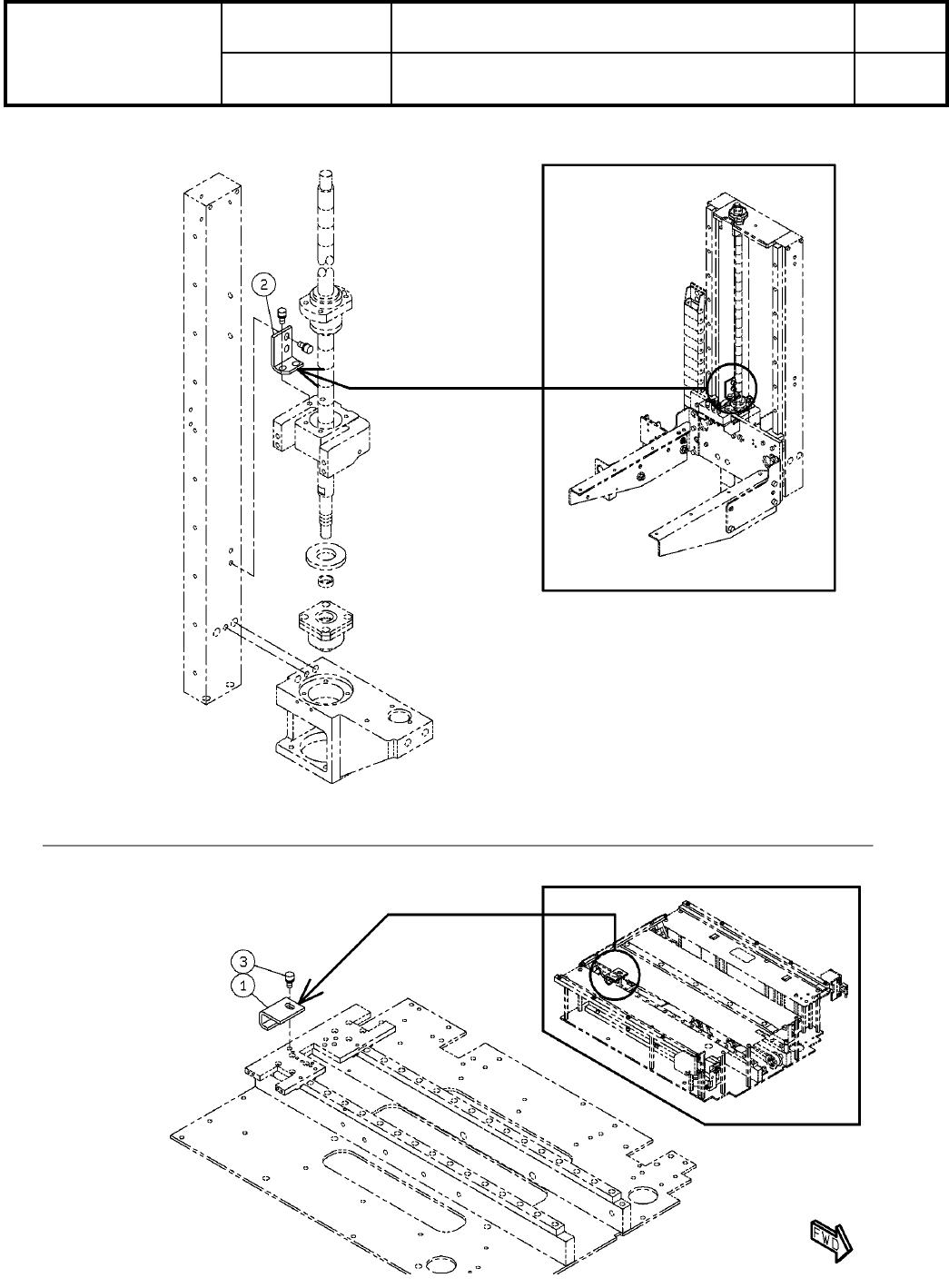 2

3
1

FWD