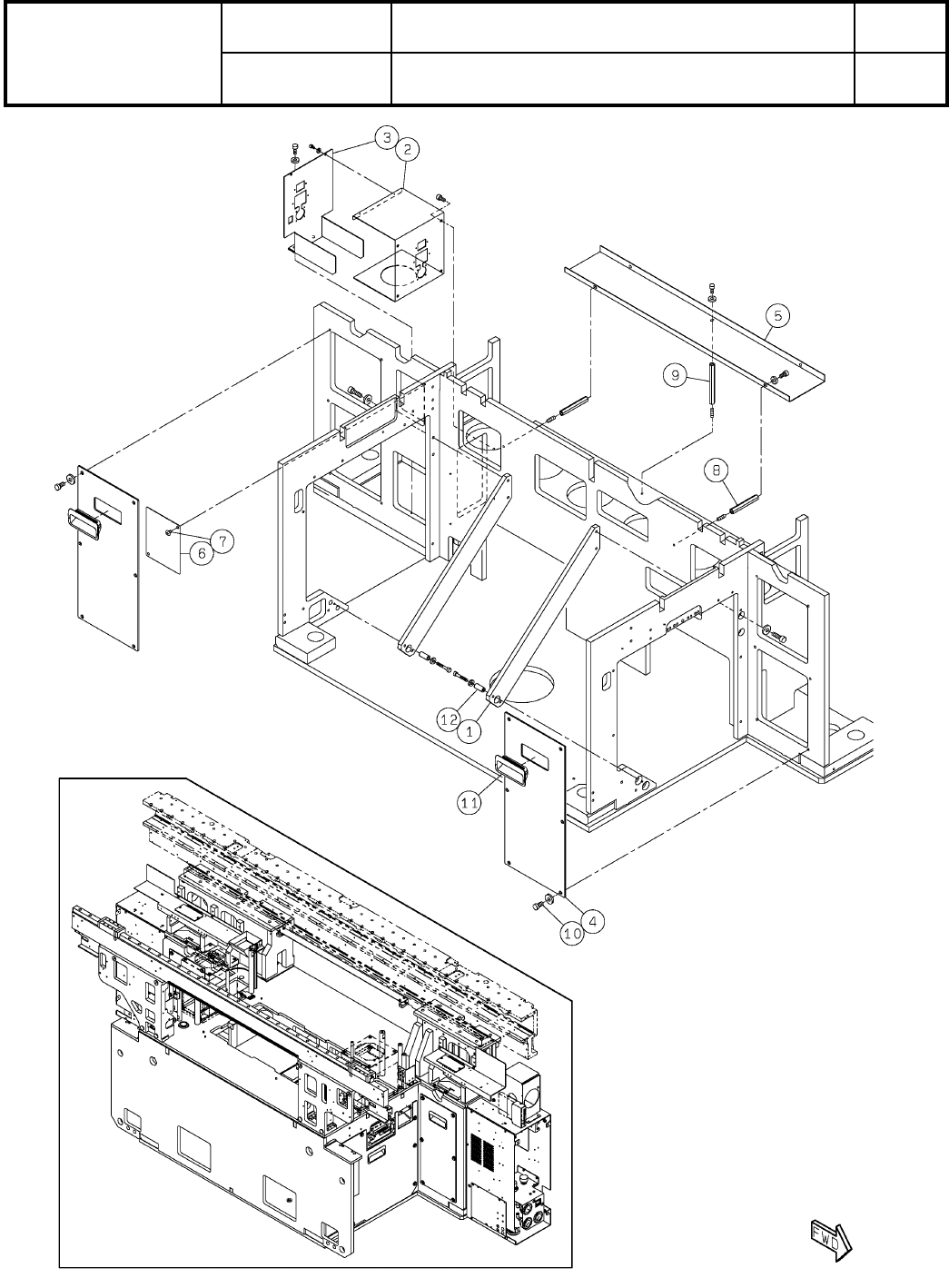 3
2
5
9
8
7
6
12
1
11
4
10
FWD