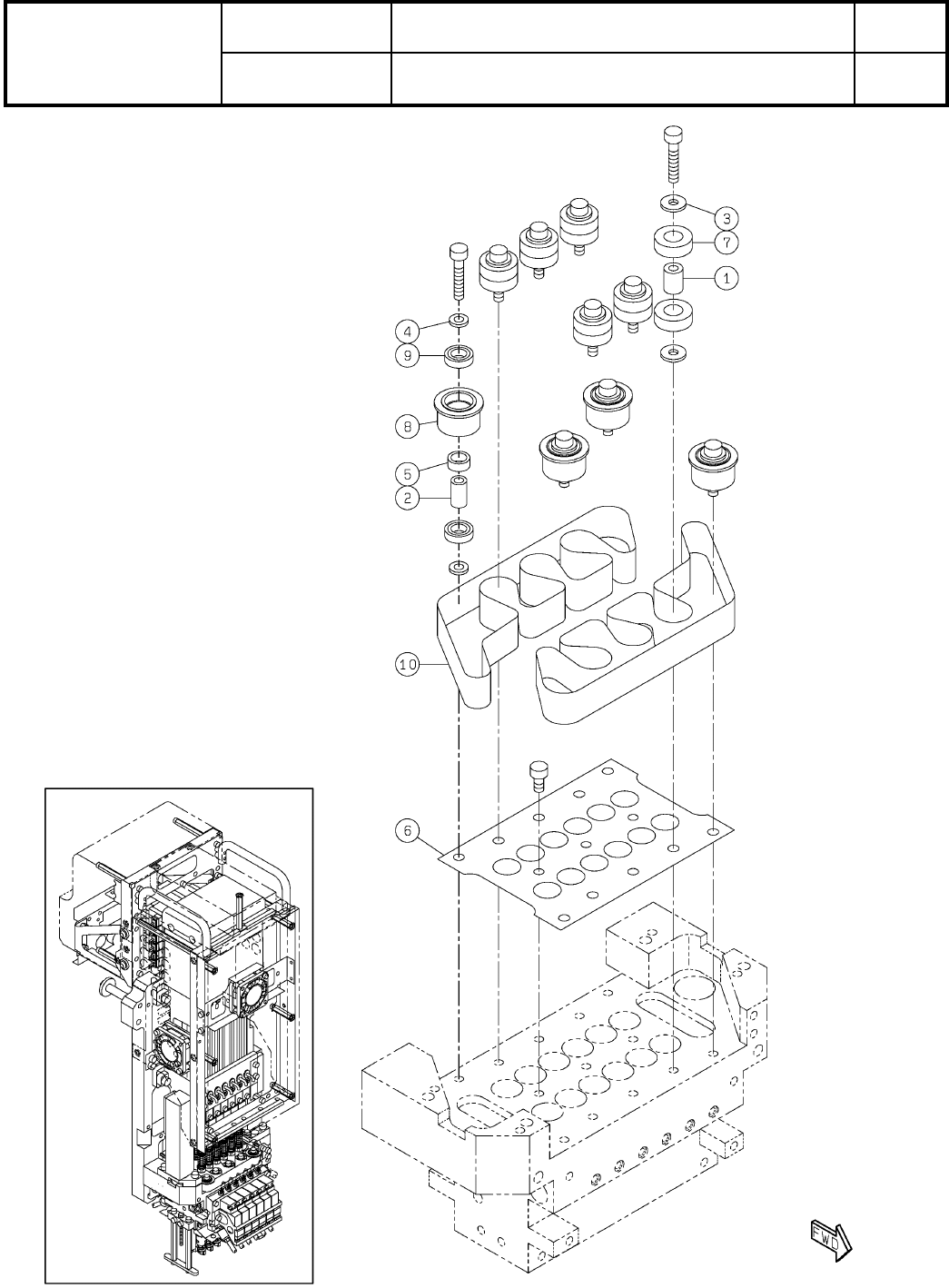 3
7
1
4
9
8
5
2
10
6
FWD