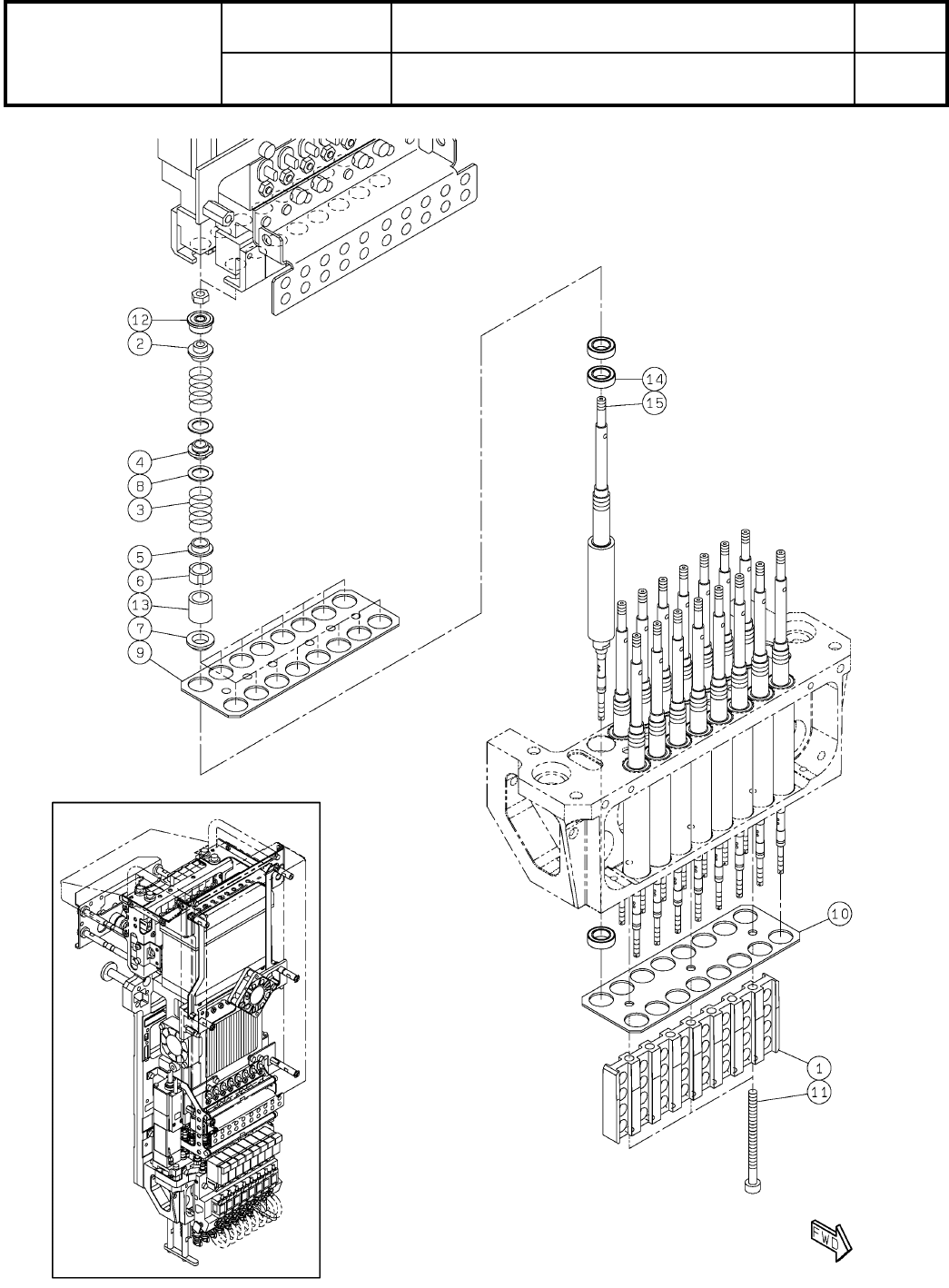 12
2
4
8
3
5
6
13
7
9
14
15
10
1
11
FWD