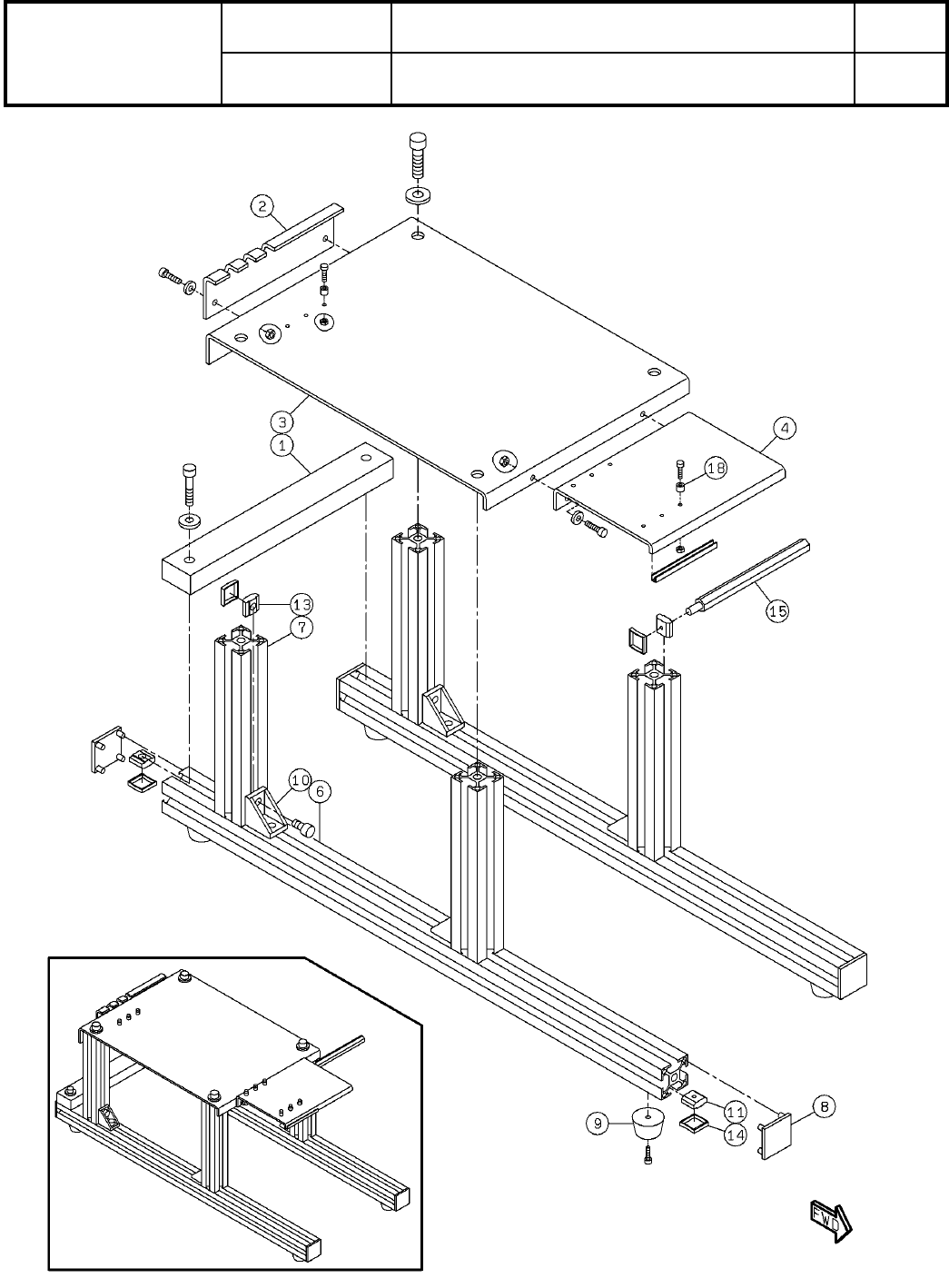 2

3

1

4

18

13

7

15

10

6

9

11

14

8

FWD