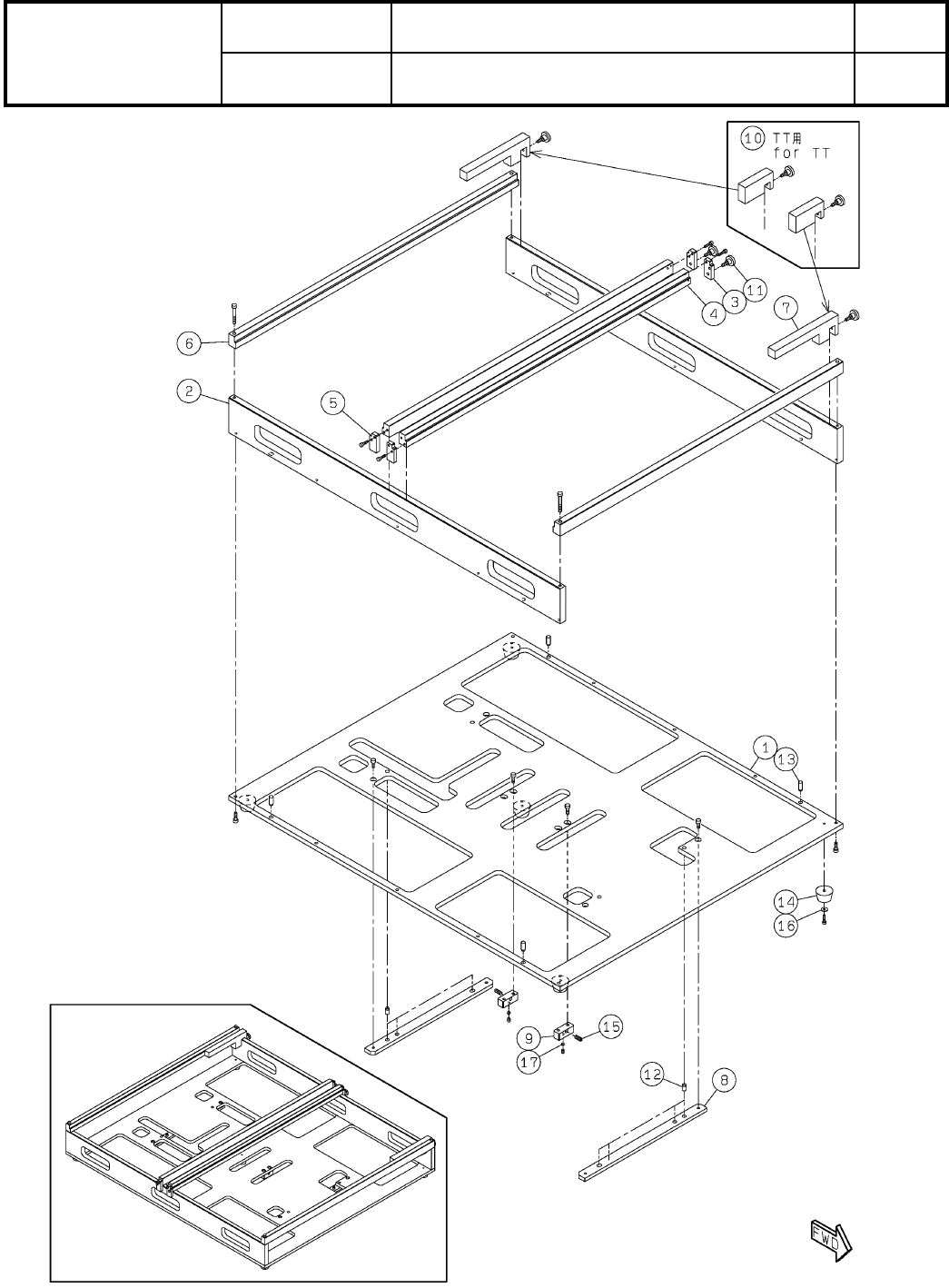 10 TT用 for TT

11
3
4
7
6
2
5
1
13
14
16
9
15
17
12
8

FWD