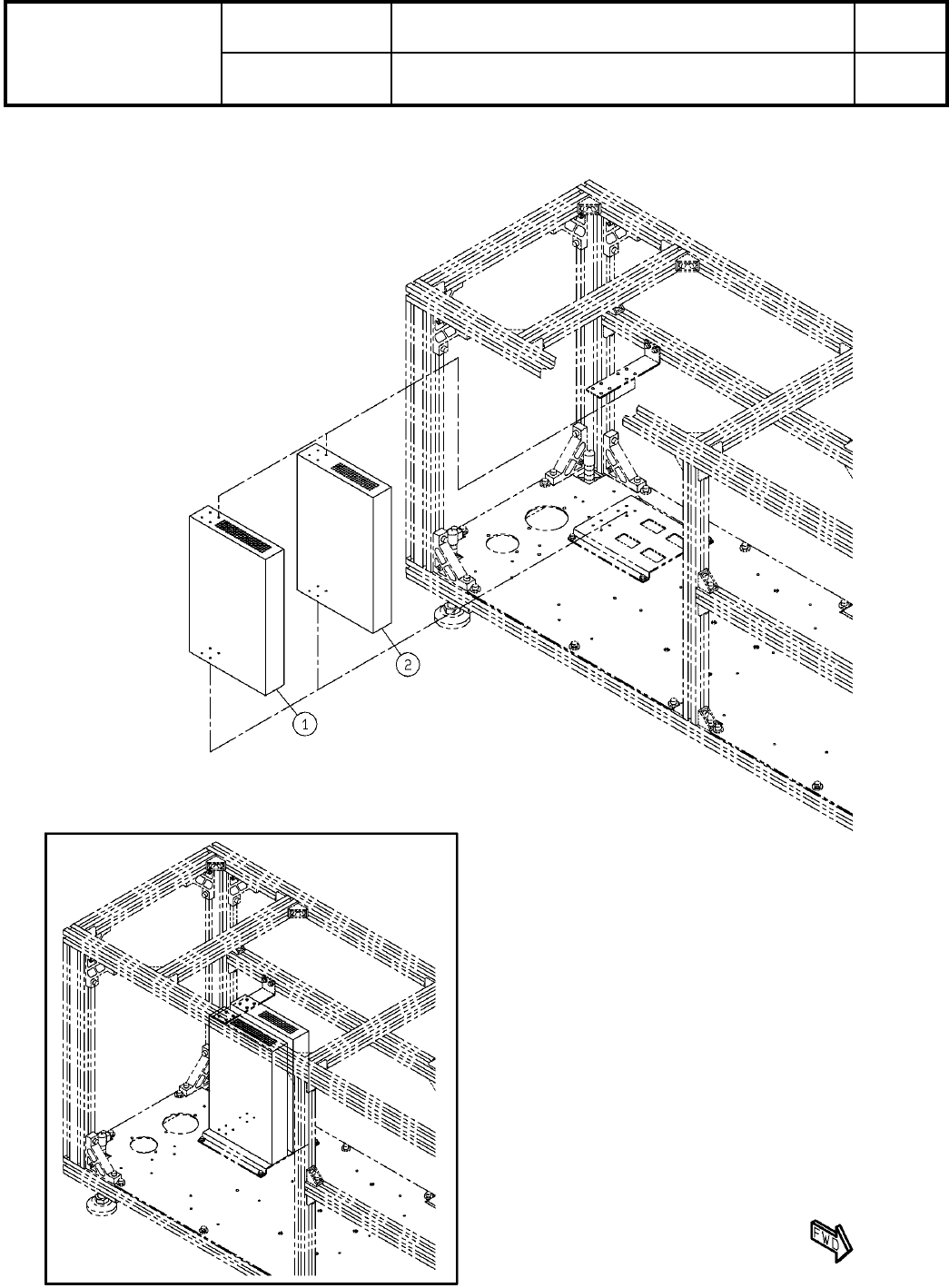 2

1

FWD