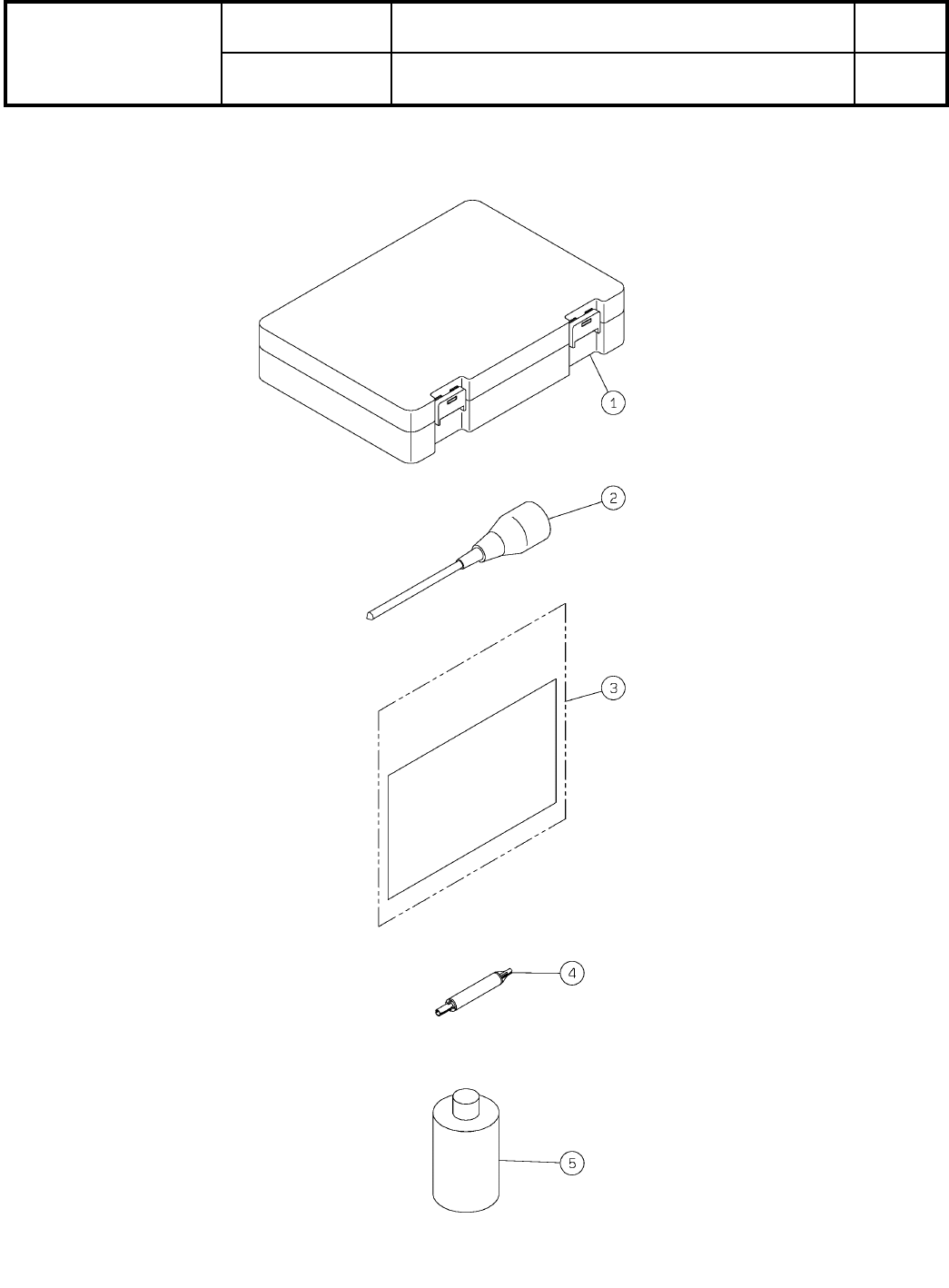 1
2
3
4
5