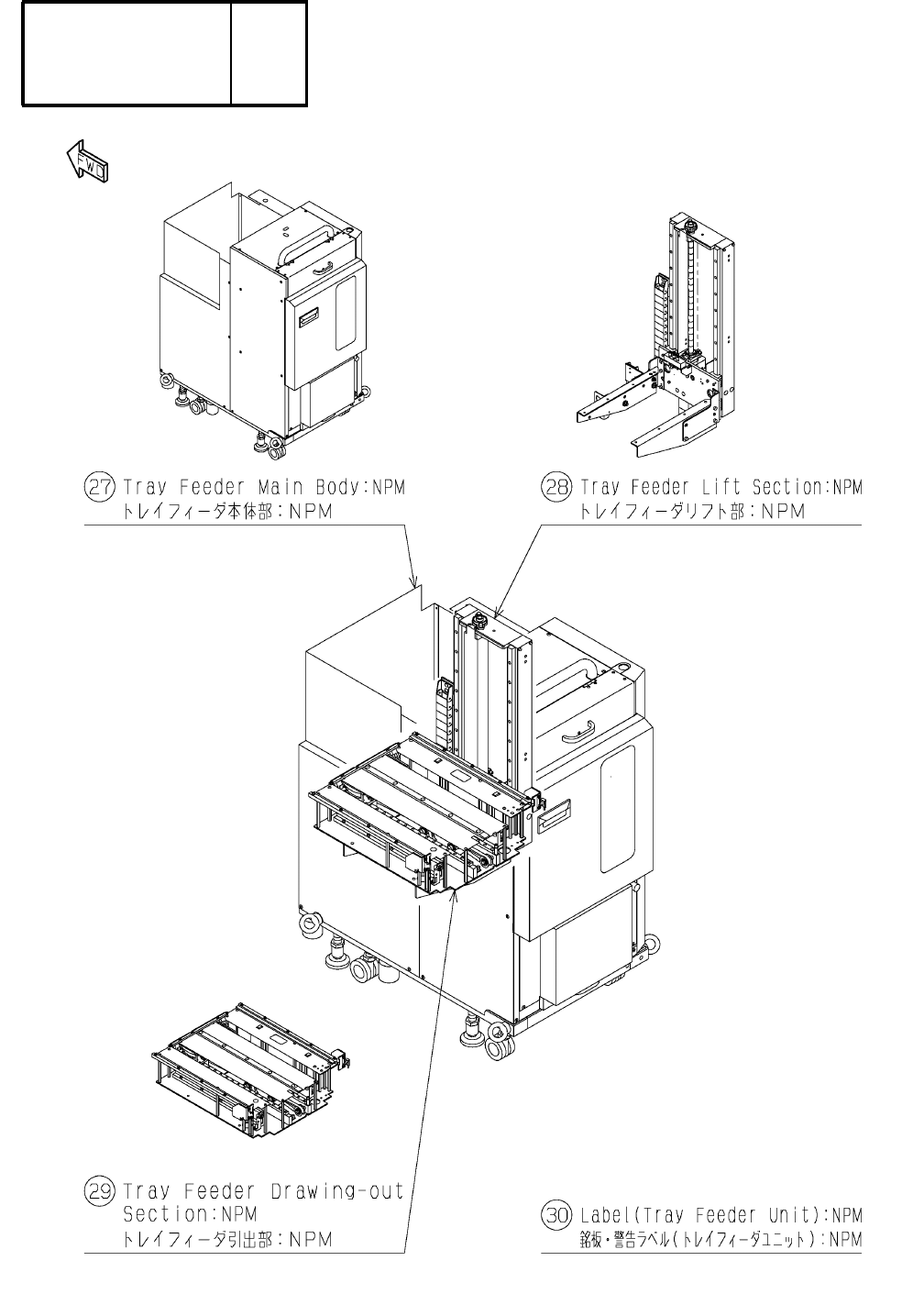 FWD

㉗ Tray Feeder Main Body:NPM
トレイフィーダ本体部:NPM

㉘ Tray Feeder Lift Section:NPM
トレイフィーダリフト部:NPM

㉙ Tray Feeder Drawing-out Section:NPM
トレイフィーダ引出部:NPM

㉚ Label(Tray Feeder Unit):NPM
銘板・警告ラベル(トレイフィーダユニット):NPM