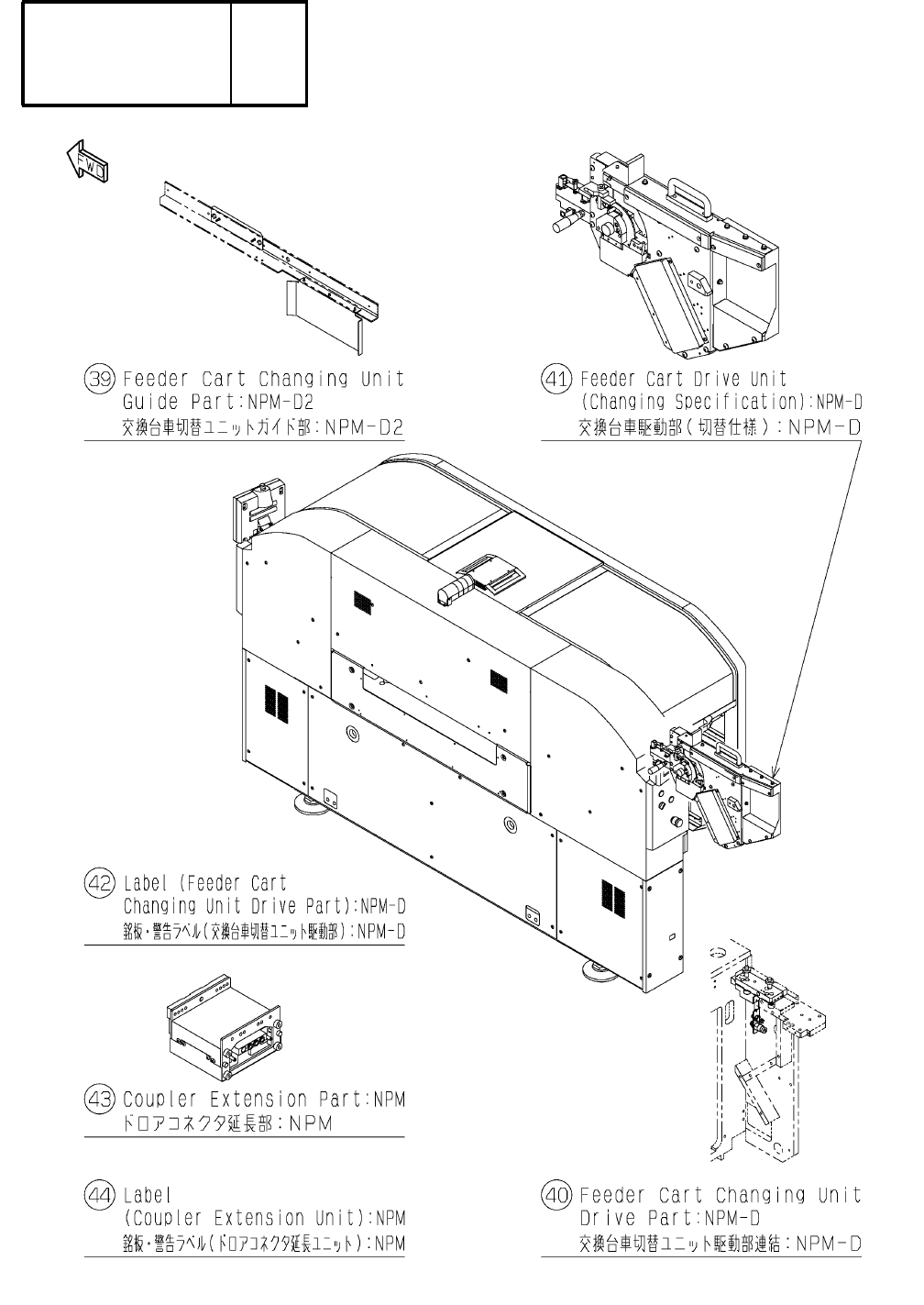 FWD

39 Feeder Cart Changing Unit Guide Part:NPM-D2
交換台車切替ユニットガイド部：NPM-D2

41 Feeder Cart Drive Unit (Changing Specification):NPM-D
交換台車駆動部（切替仕様）：NPM-D

42 Label (Feeder Cart Changing Unit Drive Part):NPM-D
銘板・警告ラベル（交換台車切替ユニット駆動部）：NPM-D

43 Coupler Extension Part:NPM
ドロアコネクタ延長部：NPM

44 Label (Coupler Extension Unit):NPM
銘板・警告ラベル（ドロアコネクタ延長ユニット）：NPM

40 Feeder Cart Changing Unit Drive Part:NPM-D
交換台車切替ユニット駆動部連結：NPM-D