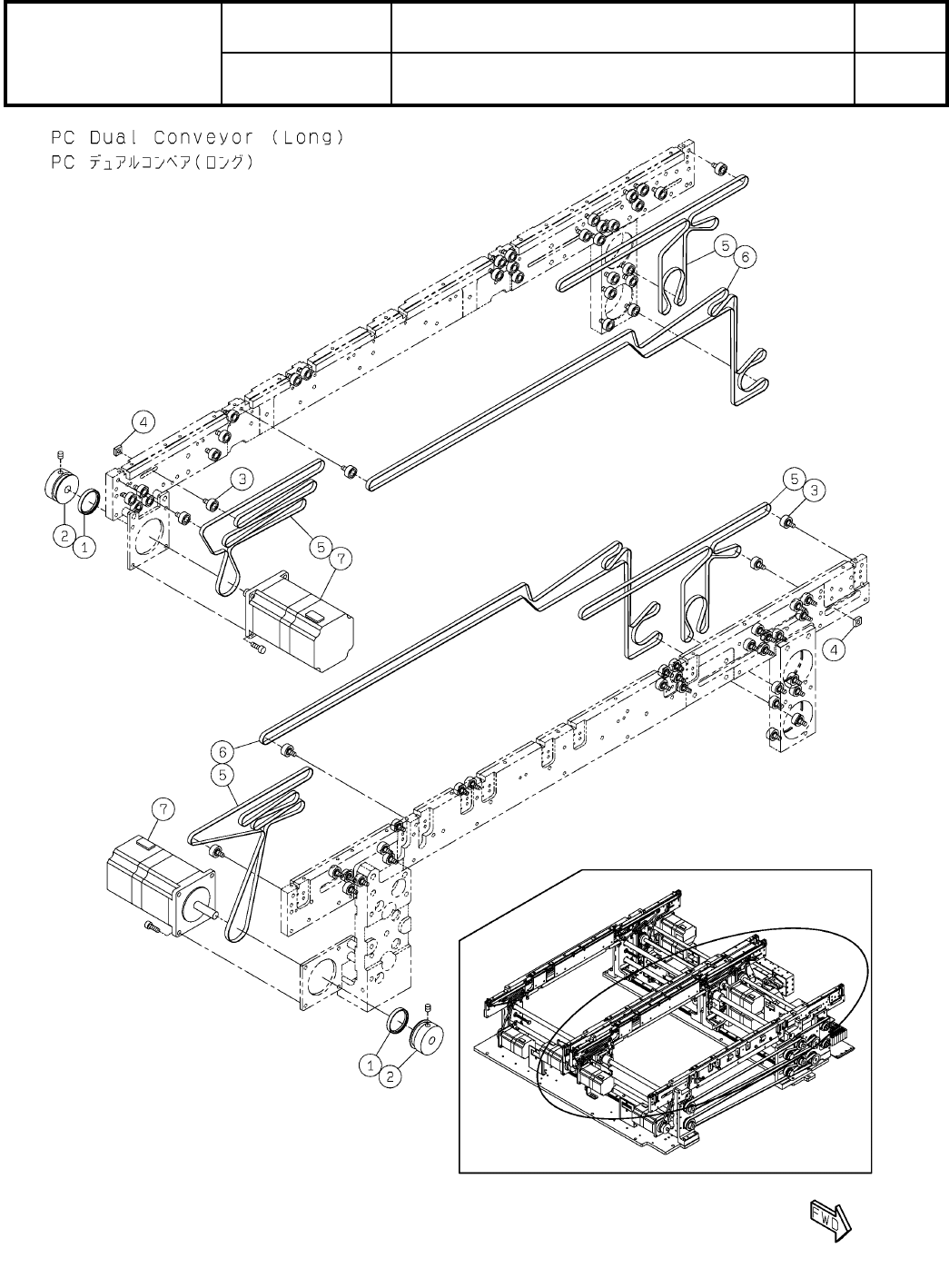 PC Dual Conveyor (Long)
PC デュアルコンベア(ロング)

5
6
4
3
2
1
5
7
5
3
4
6
5
7
1
2
FWD