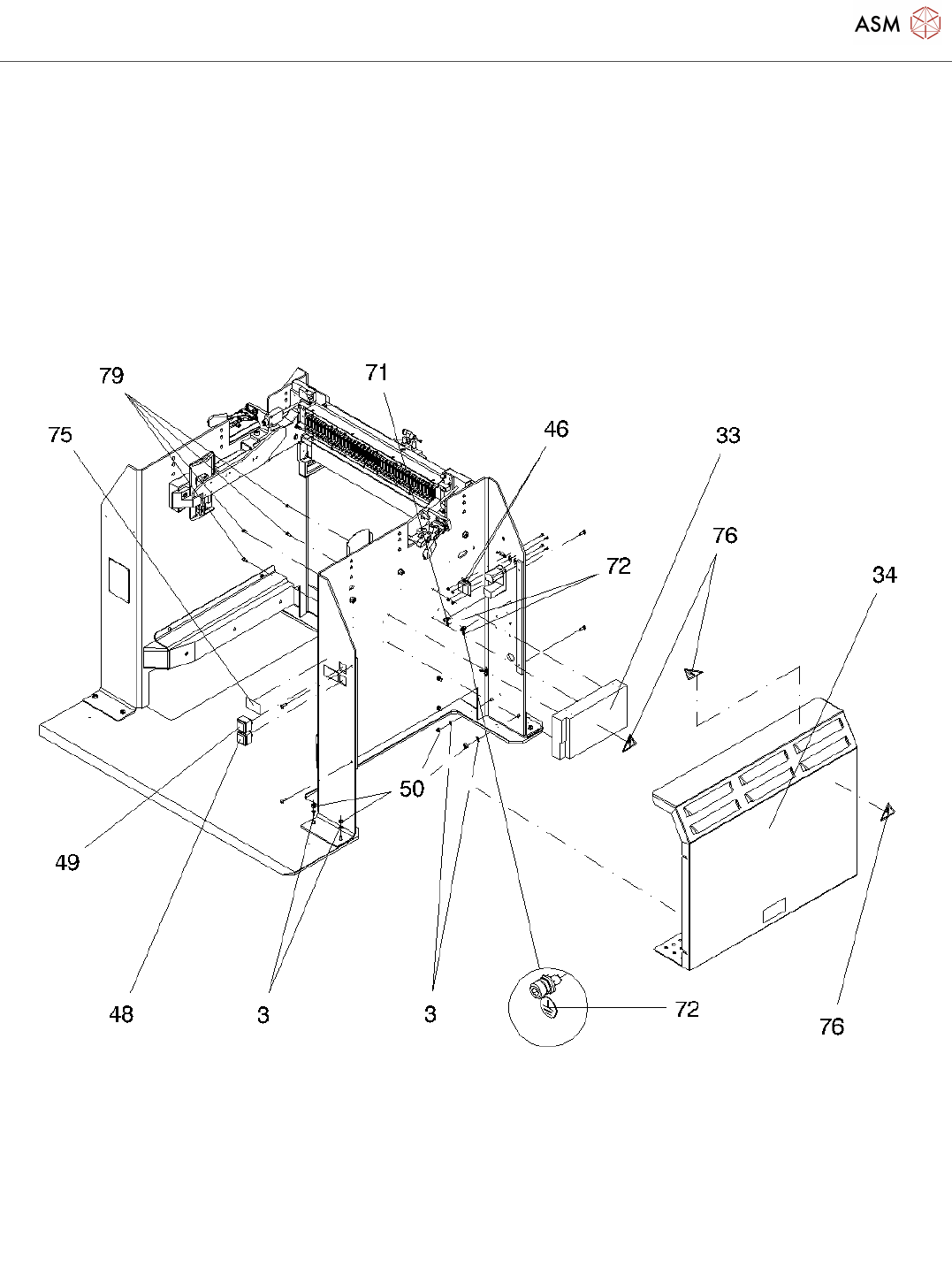 ASM

79
71
75
46
33
76
72
34
50
49
48
3
3
72
76