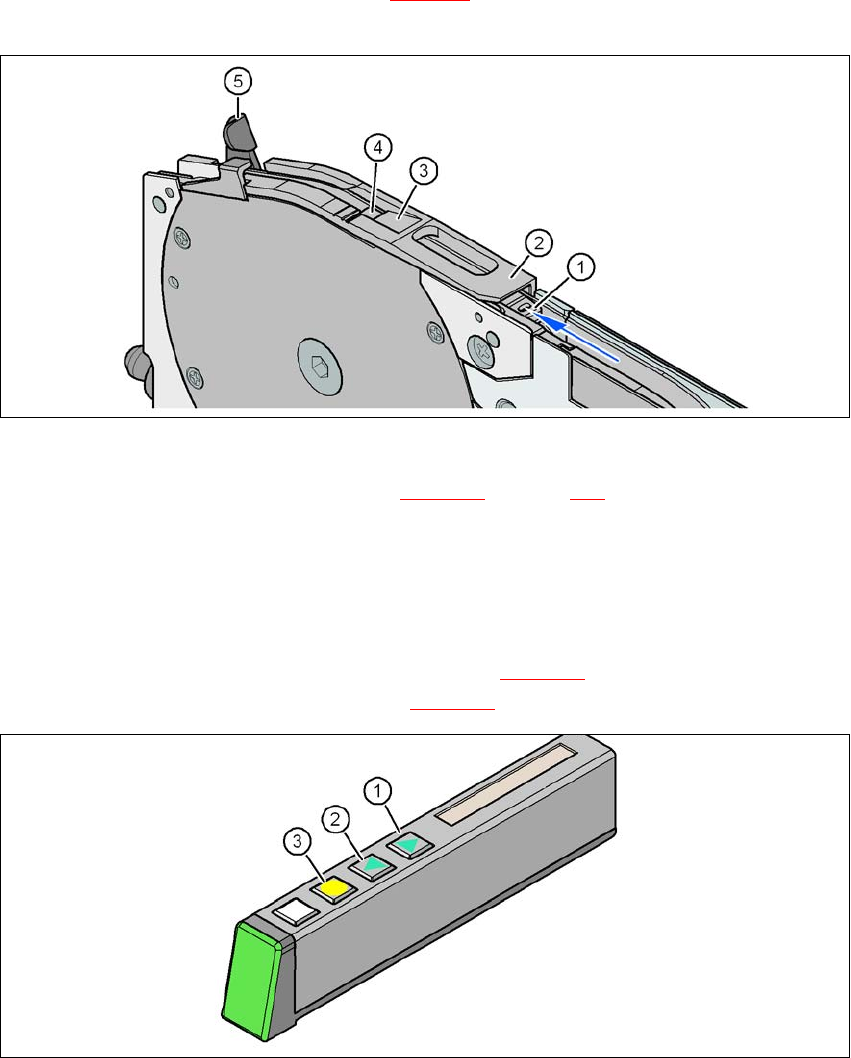 5

4

3

2

1

3

2

1