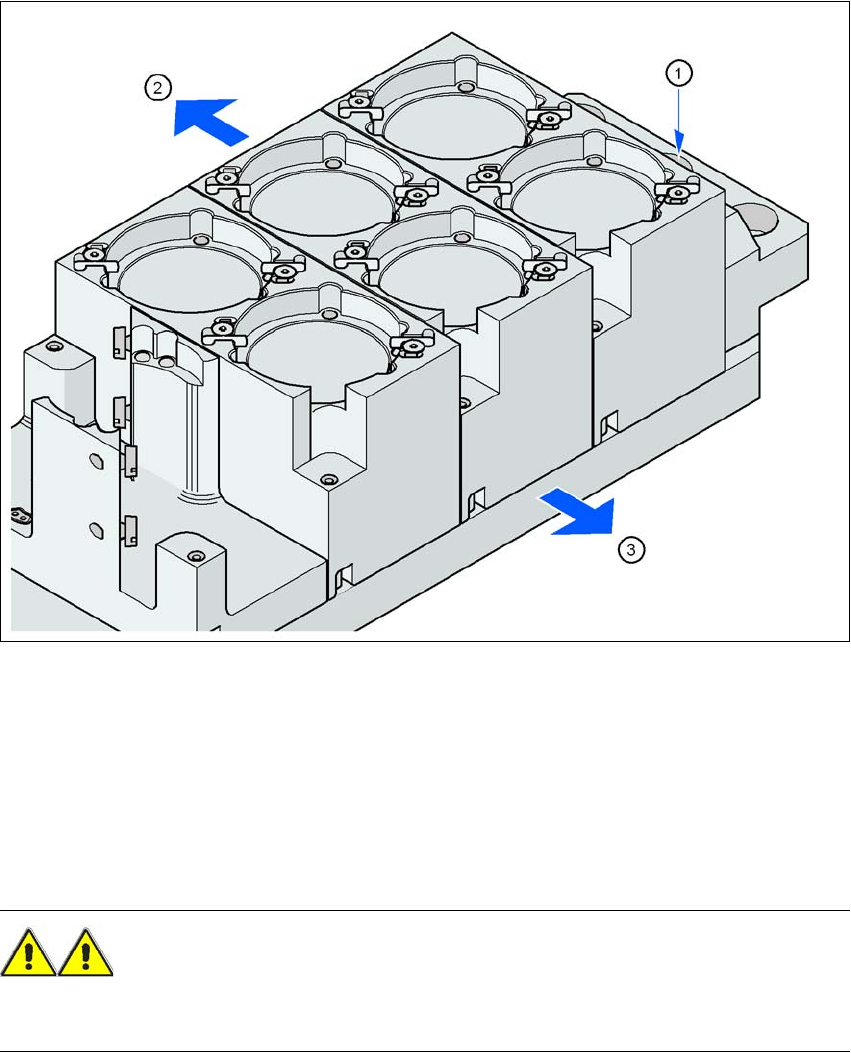 2

1

3