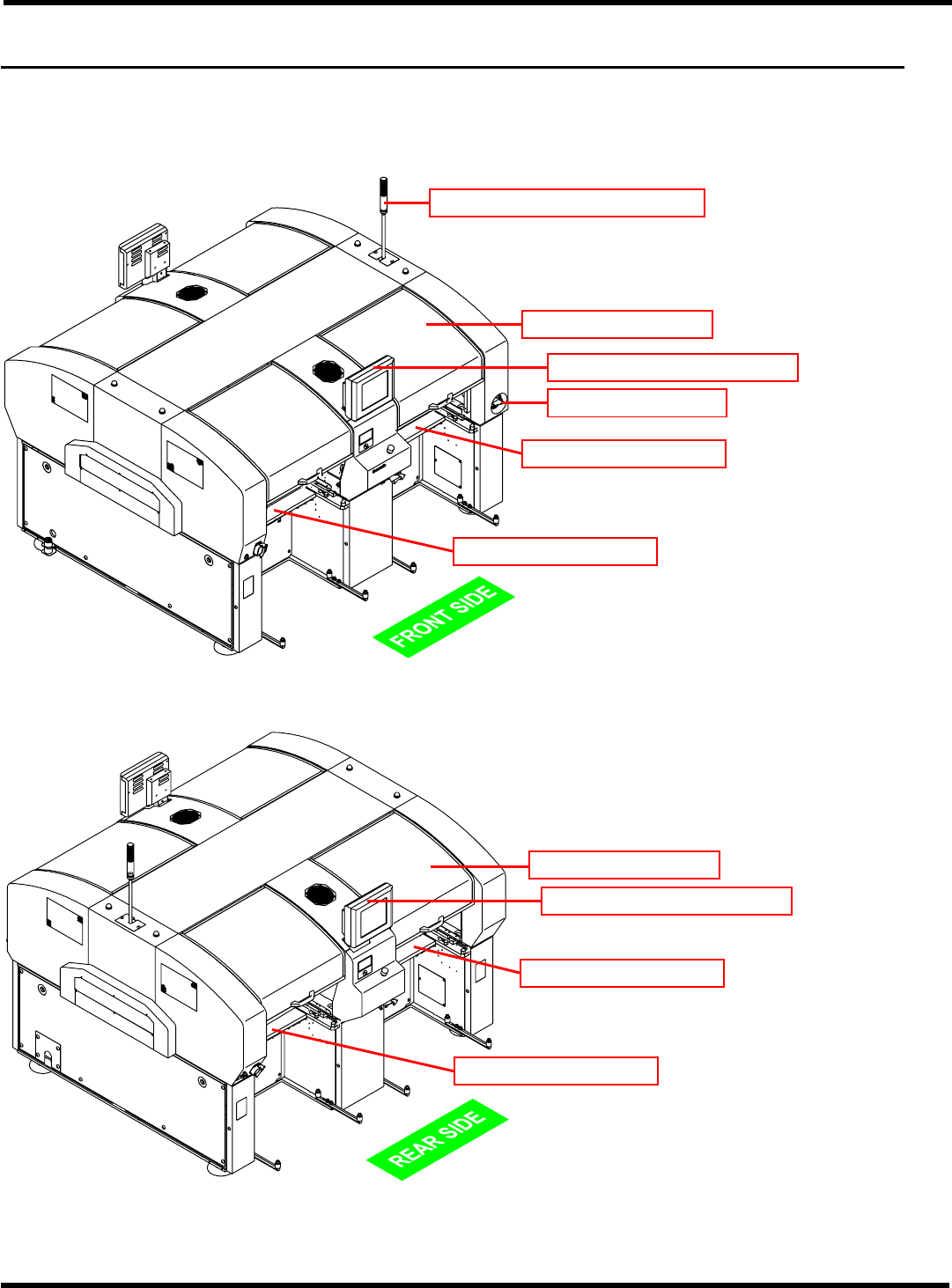 FRONT SIDE

REAR SIDE