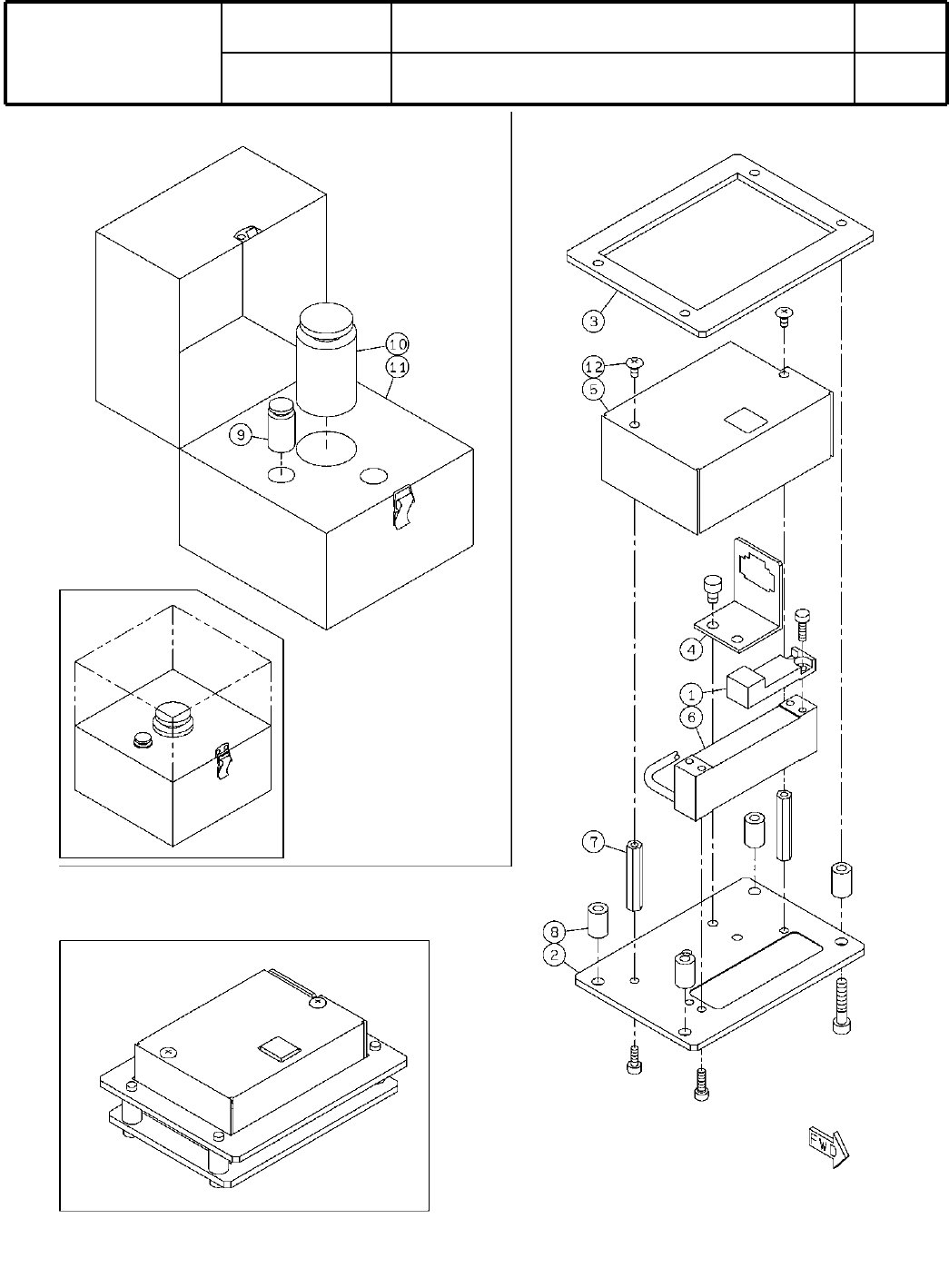 10
11
9
3
12
5
4
1
6
7
8
2
FWD