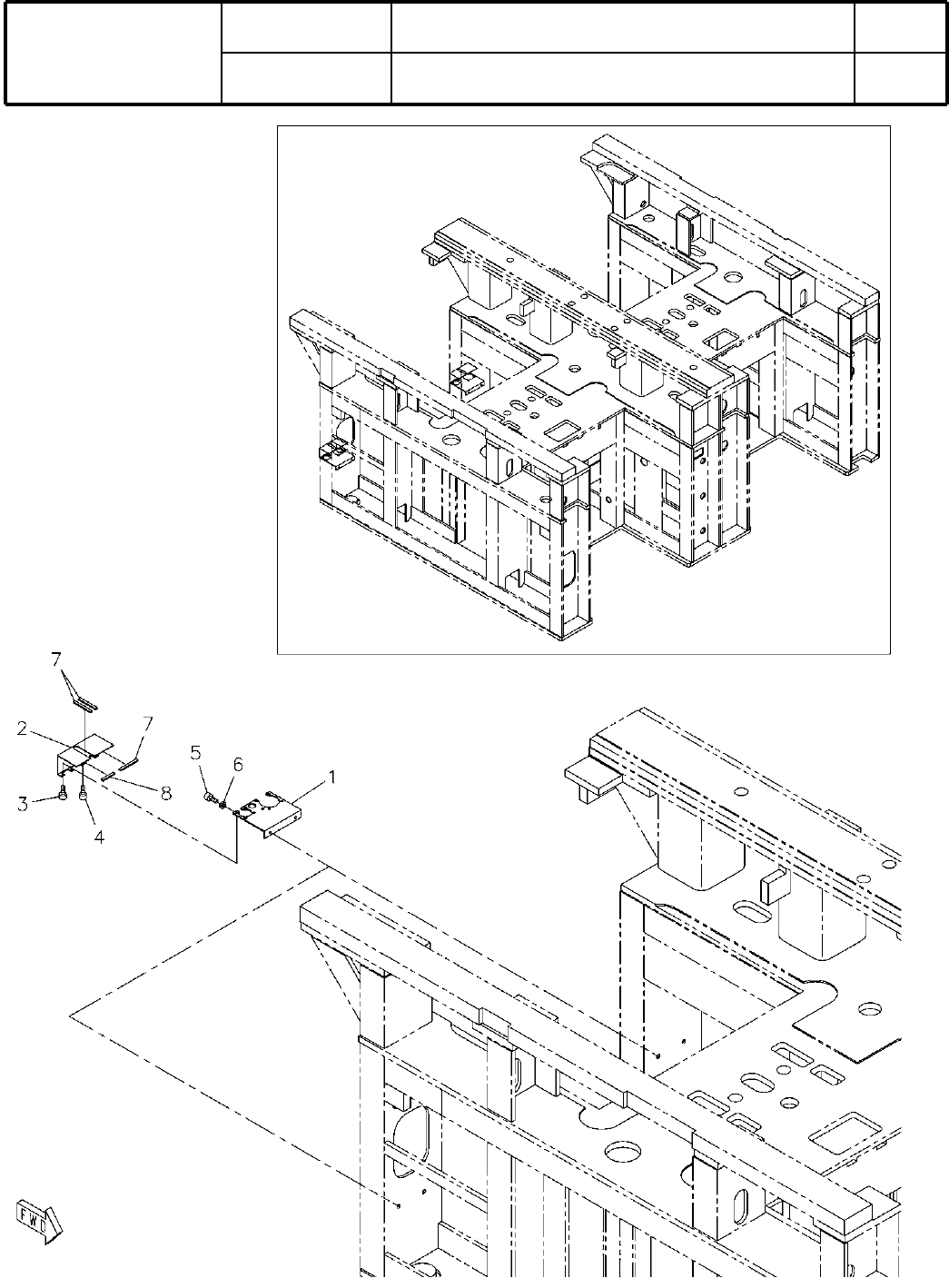 7

2

7

5

6

1

3

8

4

FWD