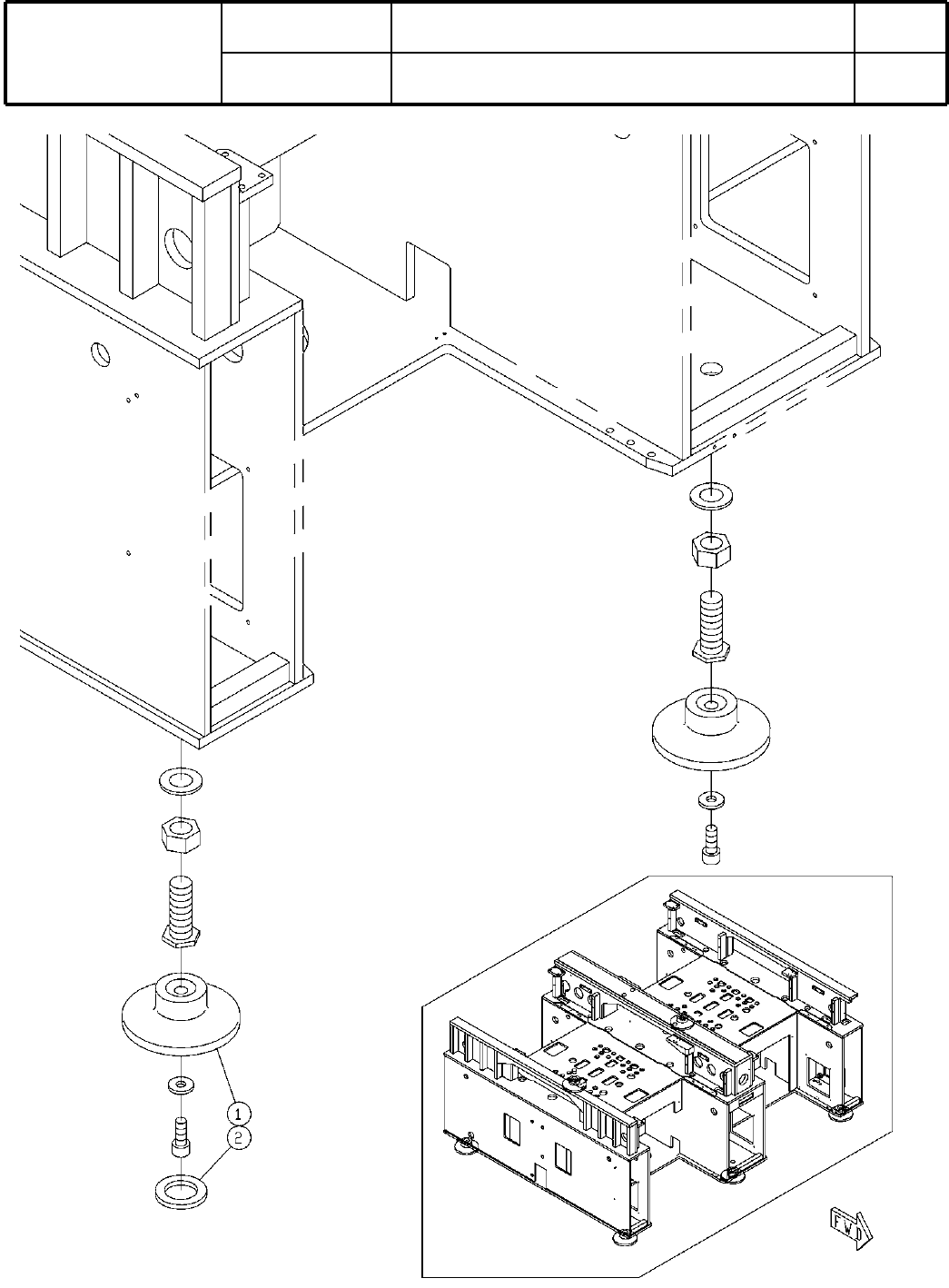 1
2
FWD