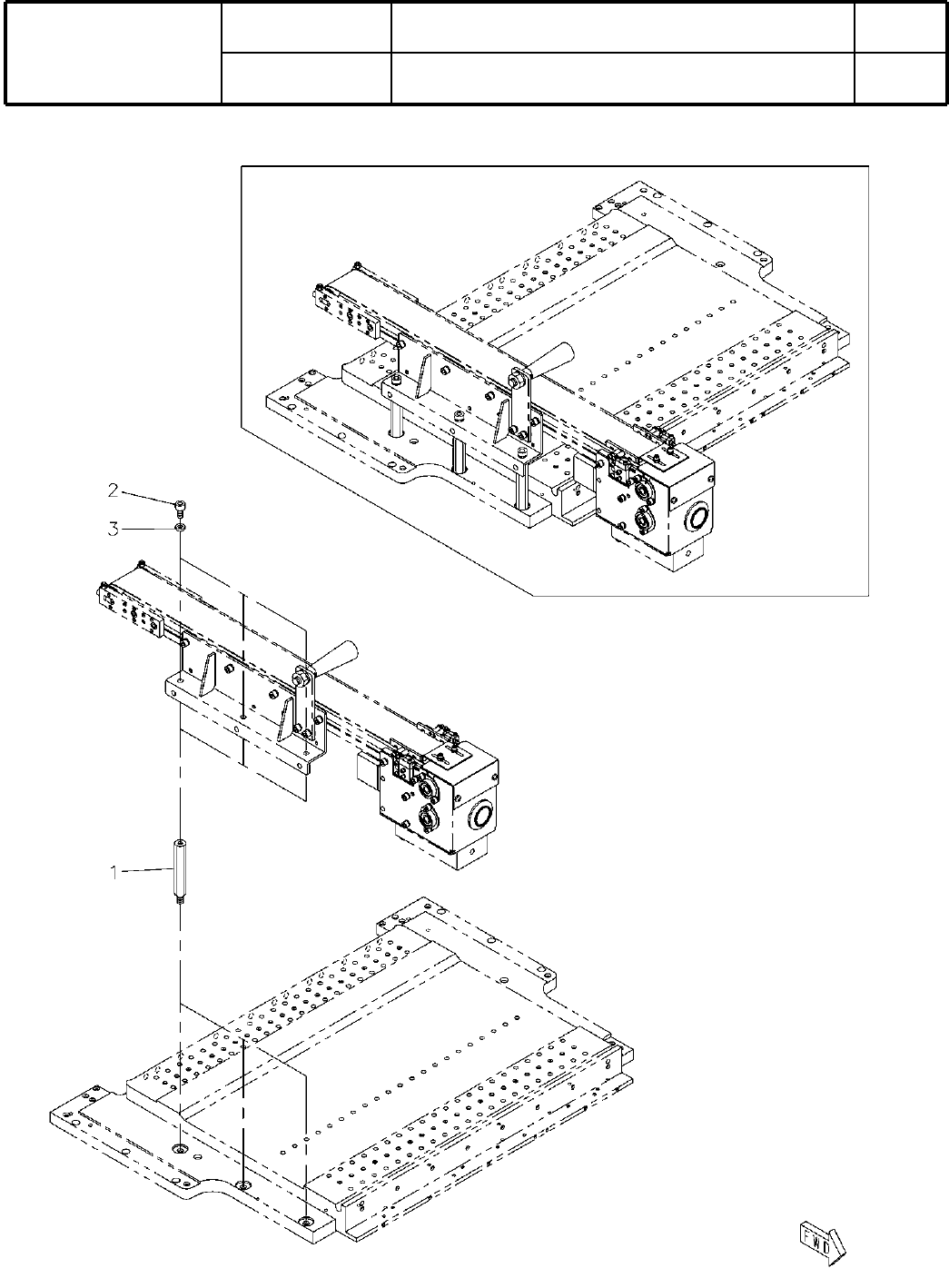 2
3
1
FWD