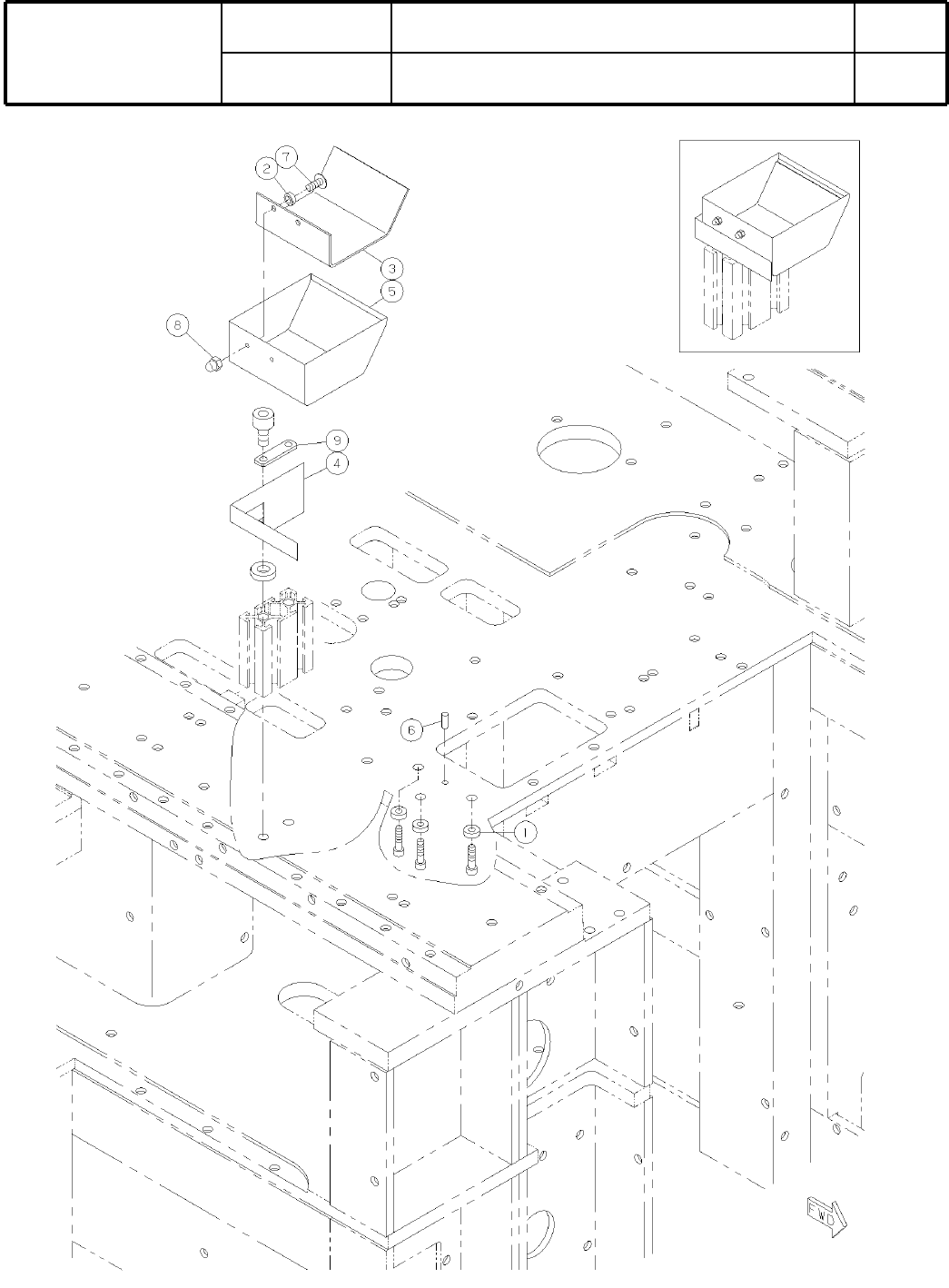 2
7
3
5
8
9
4
6
1
FWD