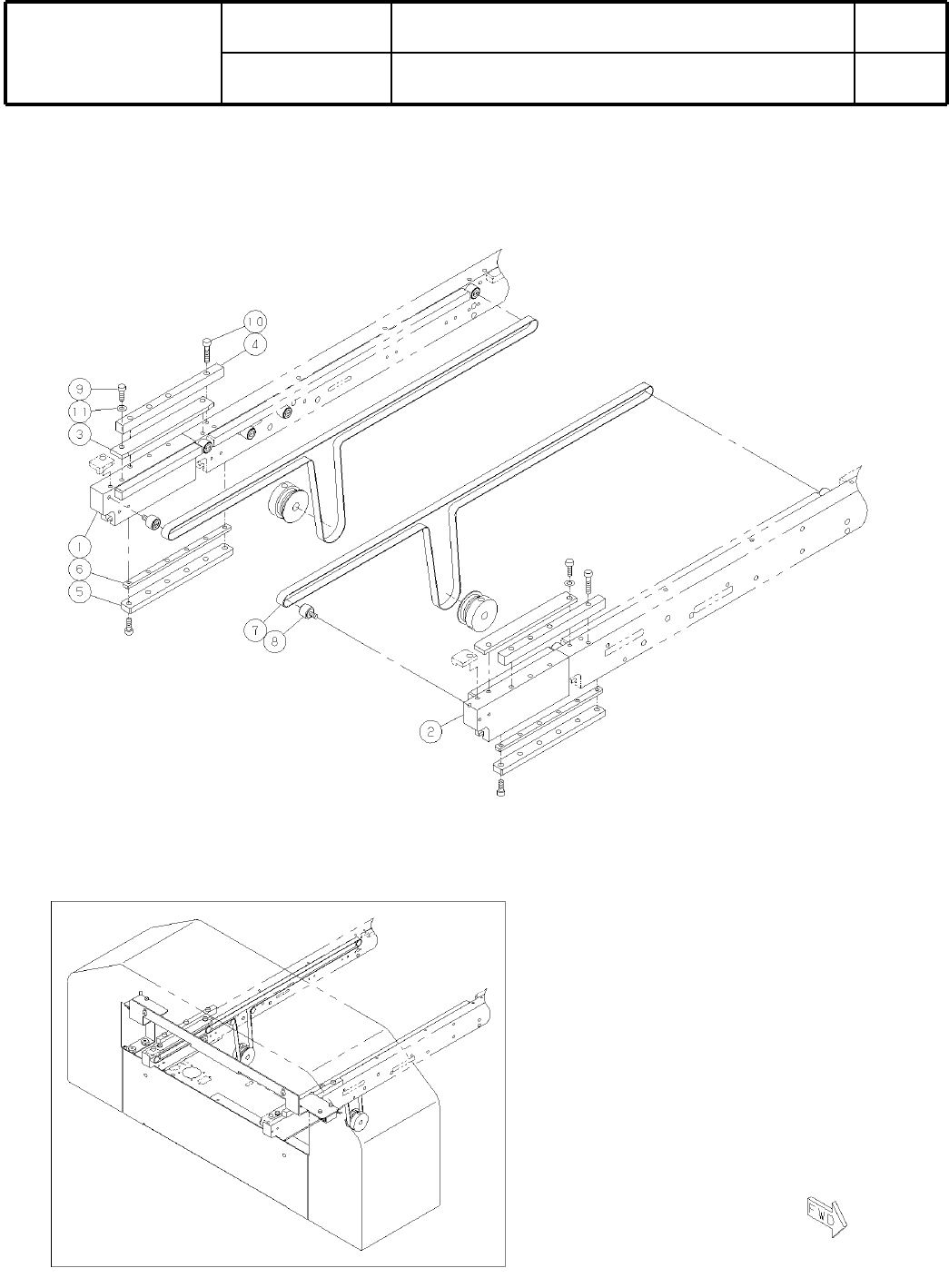 10
4
9
11
3
1
6
5
7
8
2
FWD