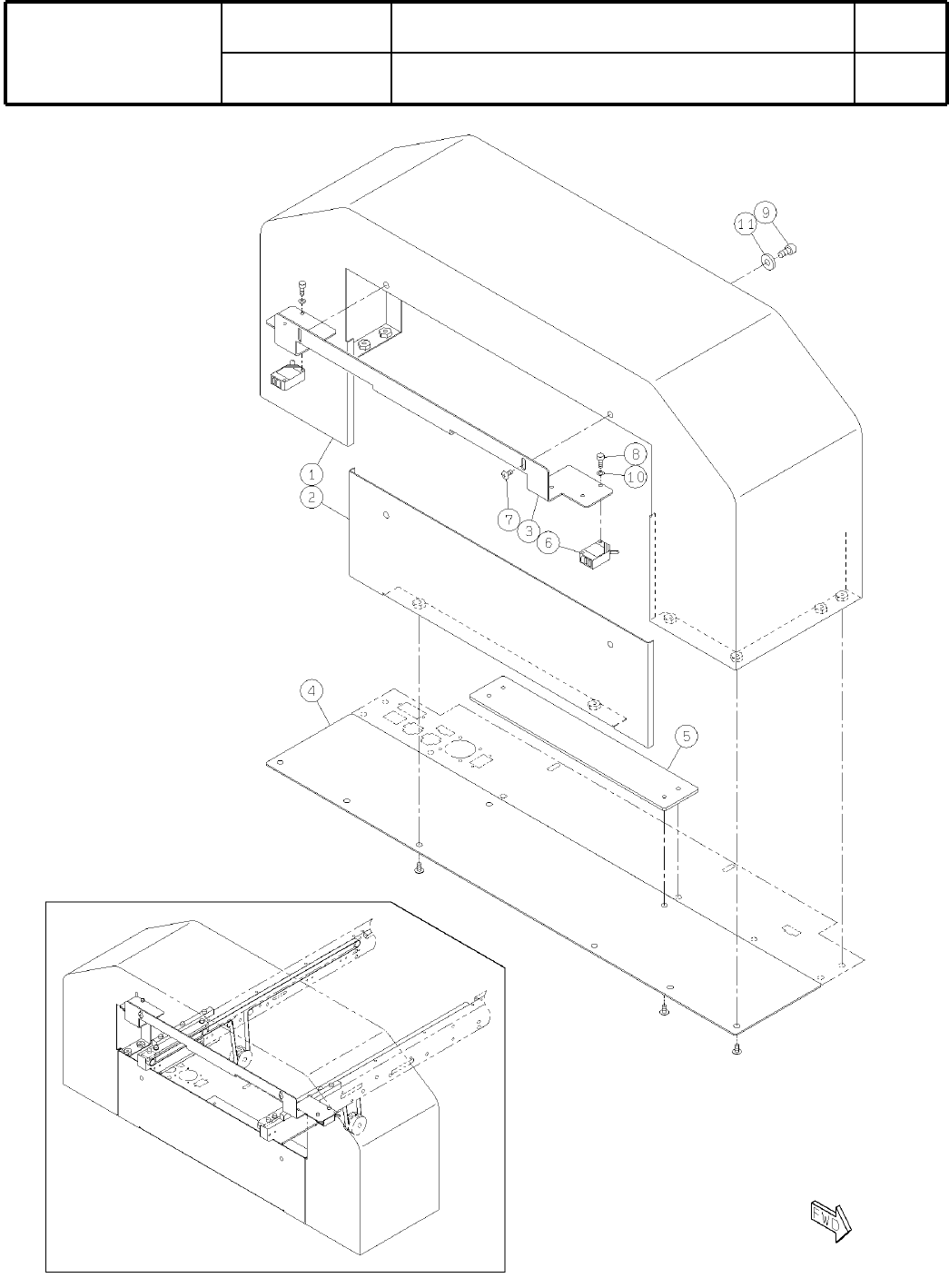 11
9
8
10
1
2
7
3
6
4
5
FWD